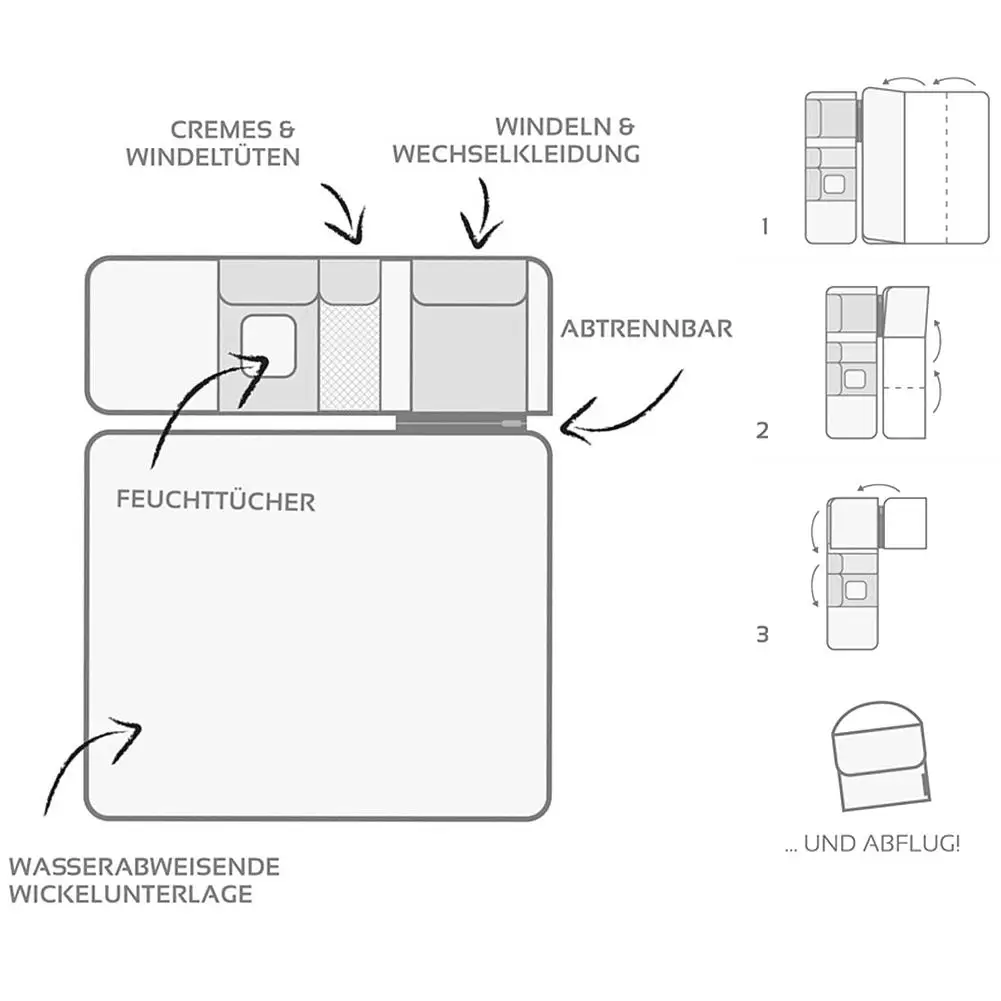 CREMES &
WINDELTÜTEN

WINDELN &
WECHSELKLEIDUNG

ABTRENNBAR

FEUCHTTÜCHER

WASSERABWEISENDE
WICKELUNTERLAGE

1

2

3

... UND ABFLUG!