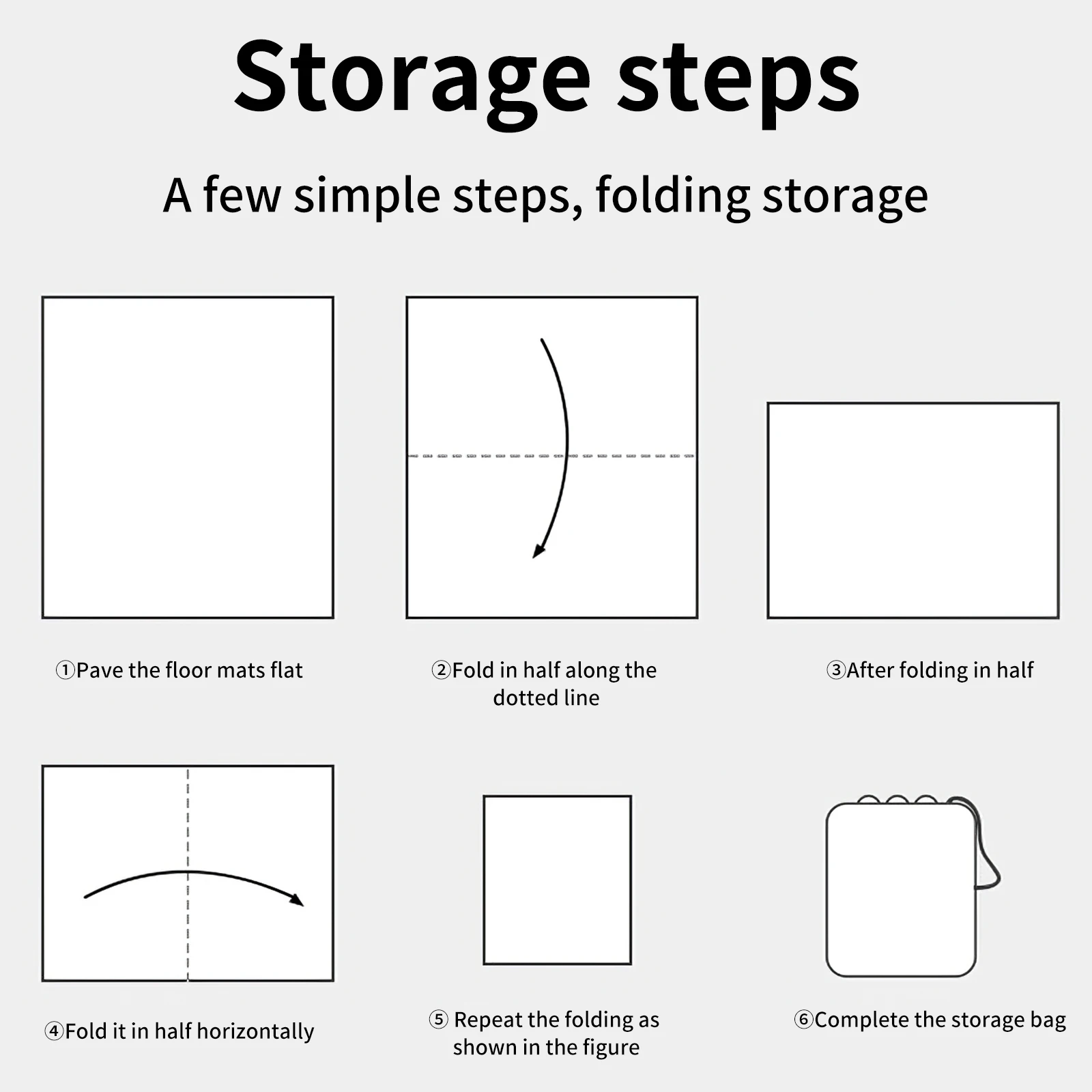 Storage steps

A few simple steps, folding storage

①Pave the floor mats flat

②Fold in half along the dotted line

③After folding in half

④Fold it in half horizontally

⑤ Repeat the folding as shown in the figure

⑥Complete the storage bag