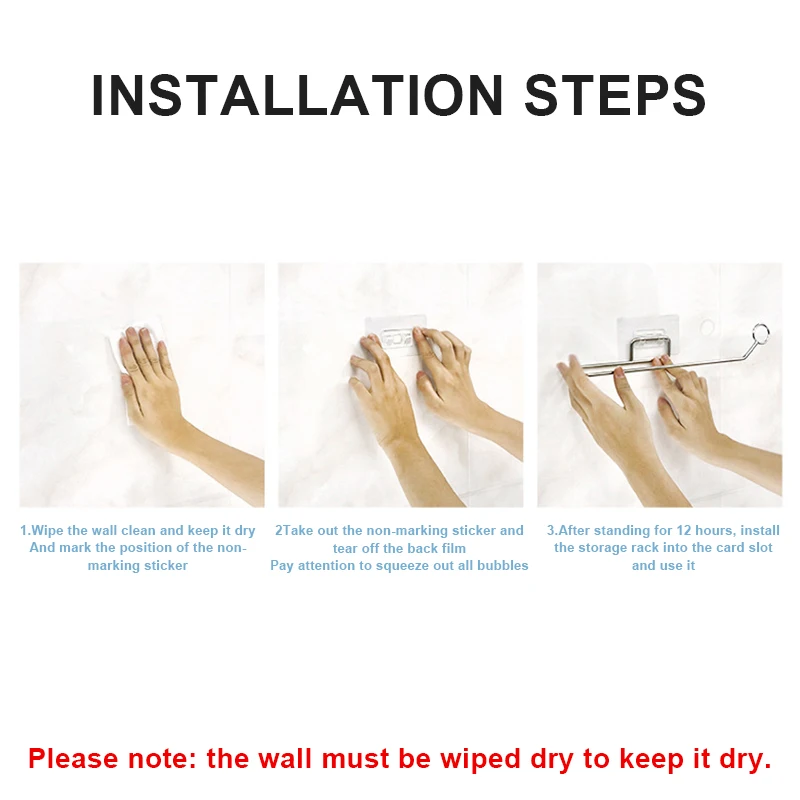 INSTALLATION STEPS

1.Wipe the wall clean and keep it dry
And mark the position of the non-marking sticker

2Take out the non-marking sticker and tear off the back film
Pay attention to squeeze out all bubbles

3.After standing for 12 hours, install the storage rack into the card slot and use it

Please note: the wall must be wiped dry to keep it dry.