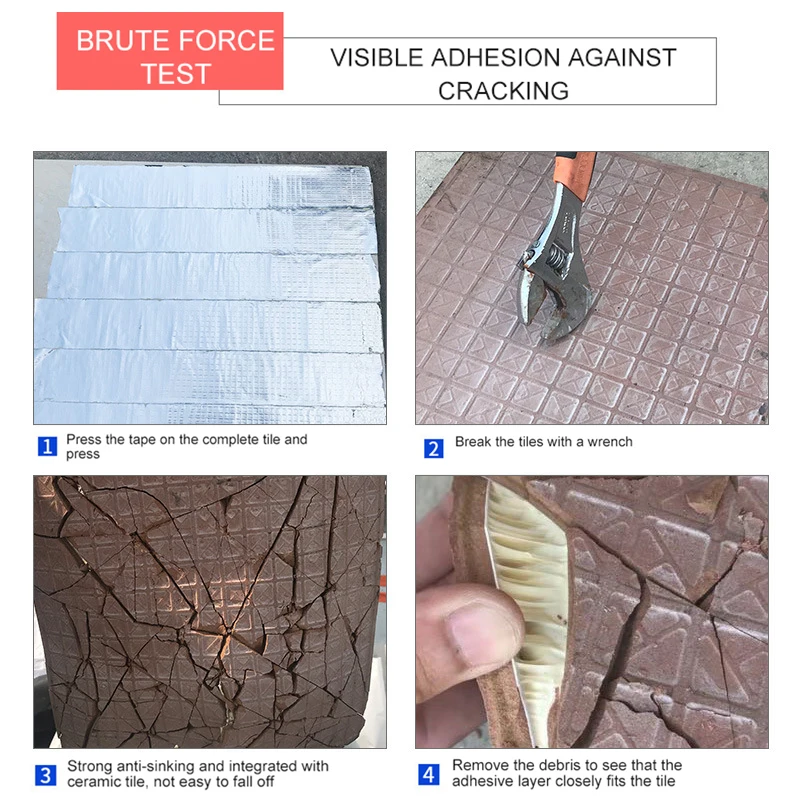 BRUTE FORCE TEST

VISIBLE ADHESION AGAINST CRACKING

1 Press the tape on the complete tile and press

2 Break the tiles with a wrench

3 Strong anti-sinking and integrated with ceramic tile, not easy to fall off

4 Remove the debris to see that the adhesive layer closely fits the tile