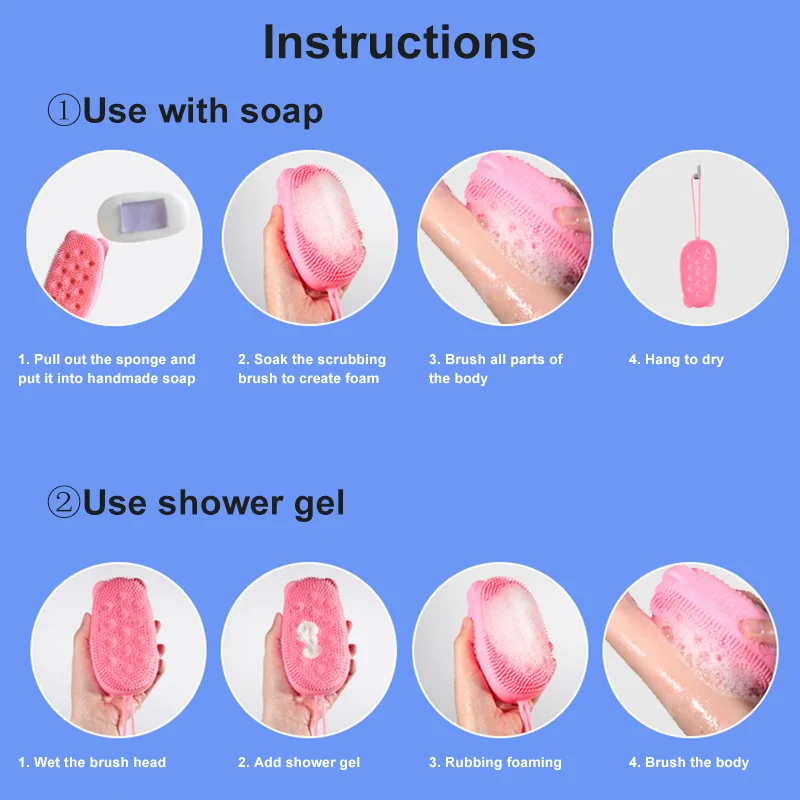 Instructions

①Use with soap

1. Pull out the sponge and put it into handmade soap

2. Soak the scrubbing brush to create foam

3. Brush all parts of the body

4. Hang to dry

②Use shower gel

1. Wet the brush head

2. Add shower gel

3. Rubbing foaming

4. Brush the body