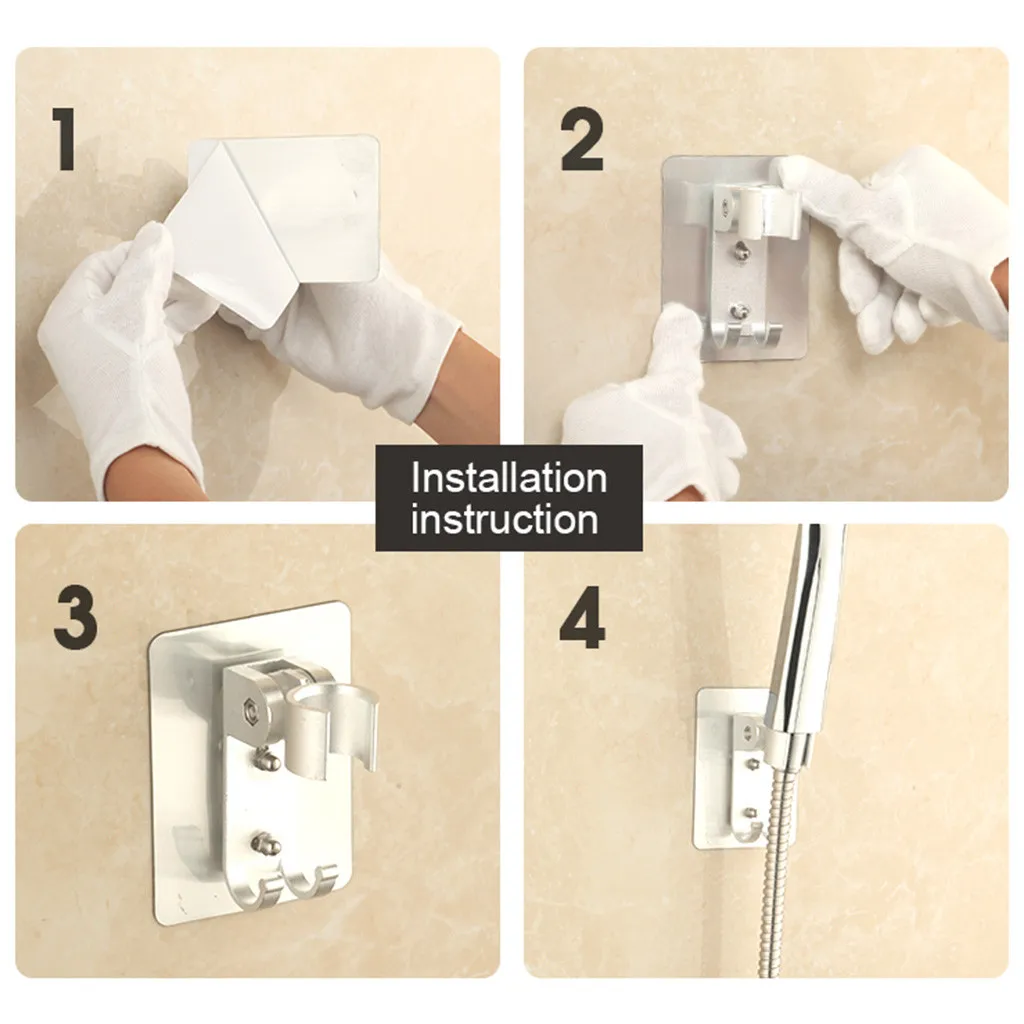 1

2

Installation instruction

3

4