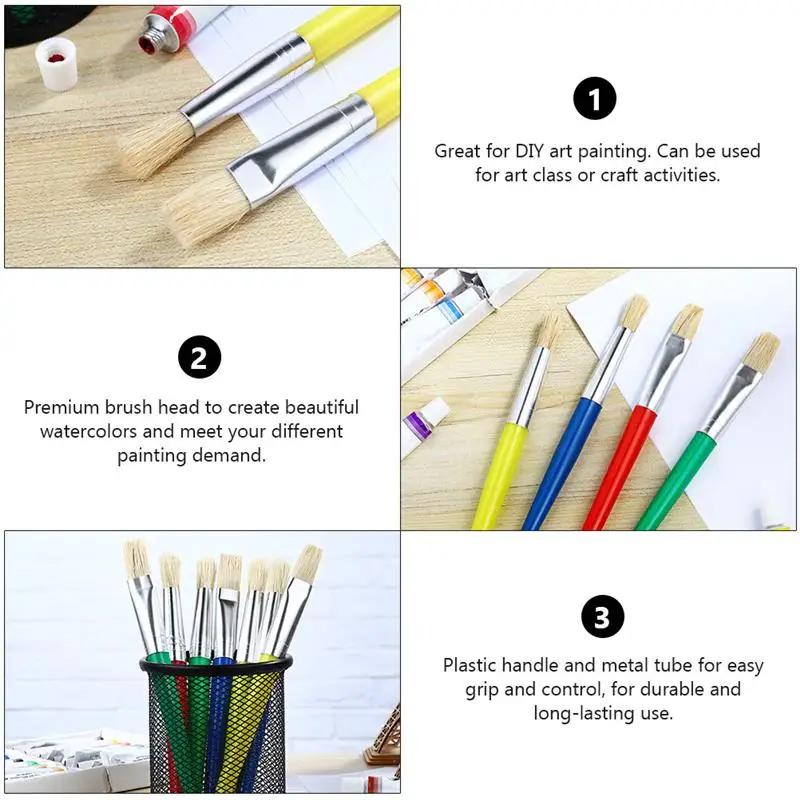 1

Great for DIY art painting. Can be used for art class or craft activities.

2

Premium brush head to create beautiful watercolors and meet your different painting demand.

3

Plastic handle and metal tube for easy grip and control, for durable and long-lasting use.