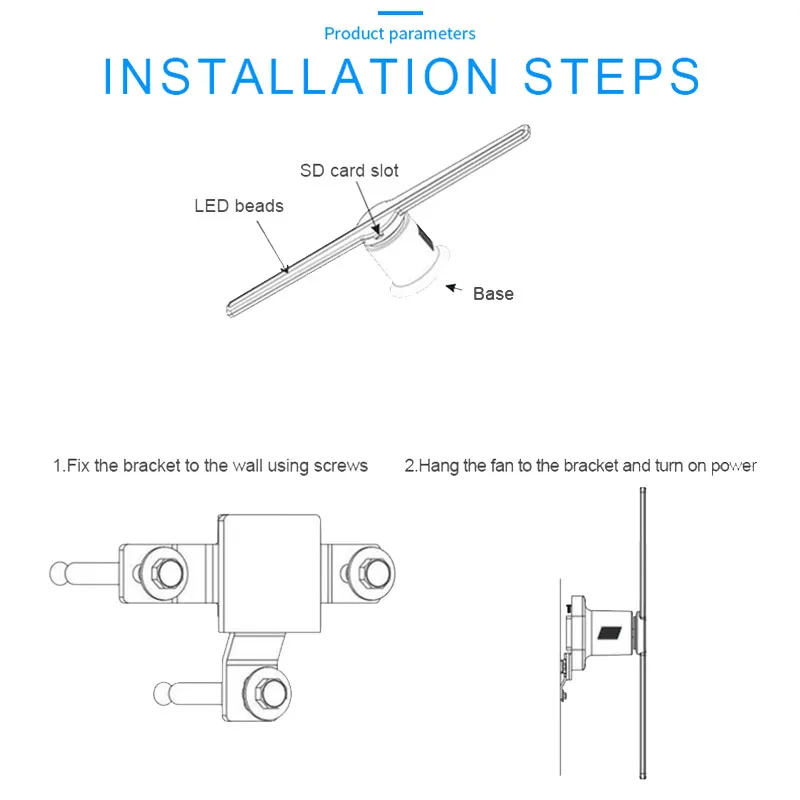 Product parameters

INSTALLATION STEPS

SD card slot

LED beads

Base

1.Fix the bracket to the wall using screws

2.Hang the fan to the bracket and turn on power