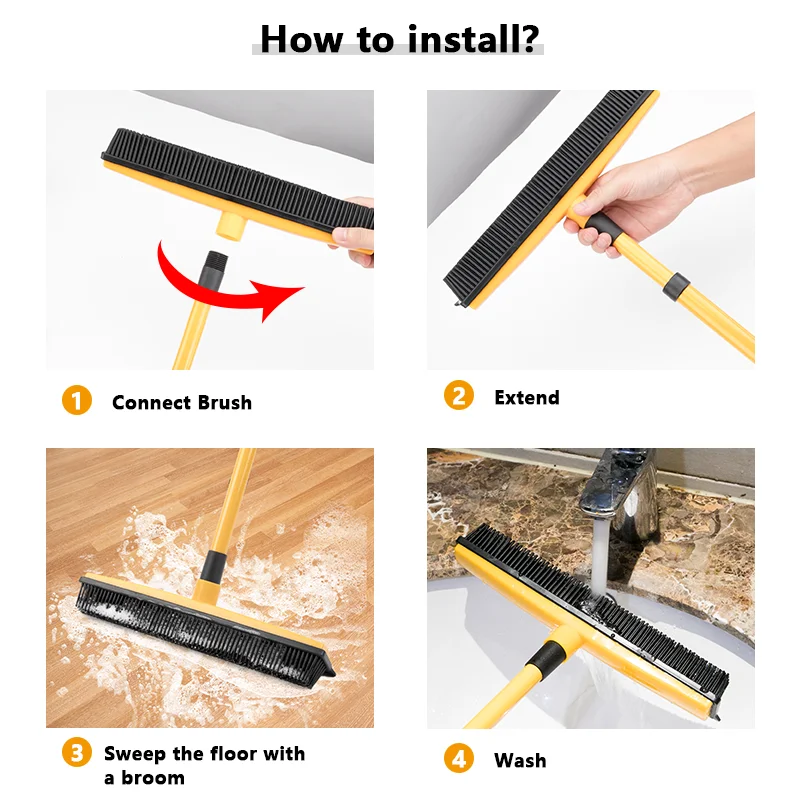 How to install?

1 Connect Brush

2 Extend

3 Sweep the floor with a broom

4 Wash