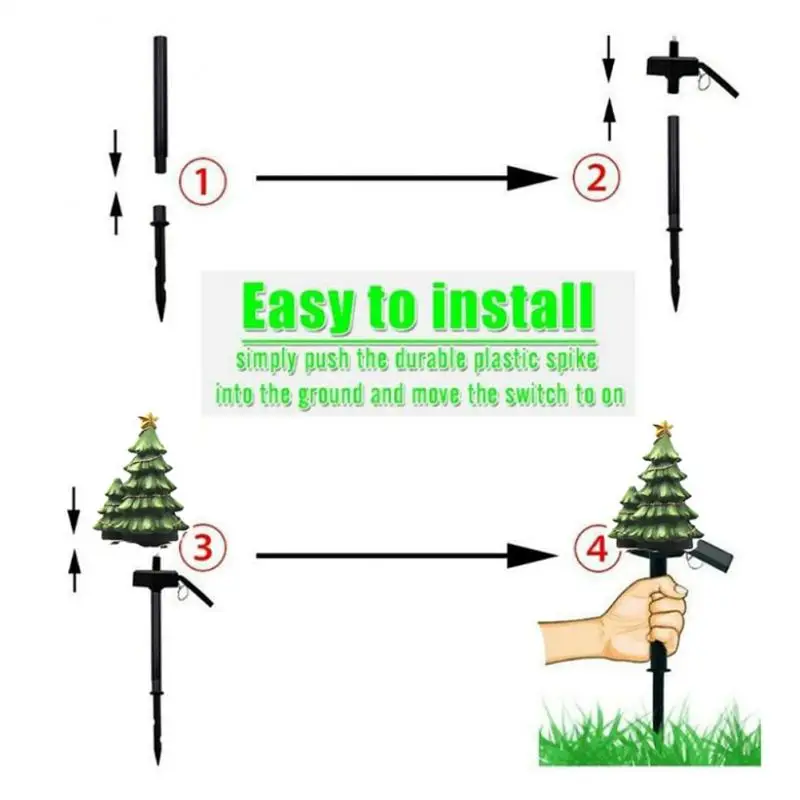 1

2

Easy to install

simply push the durable plastic spike into the ground and move the switch to on

3

4