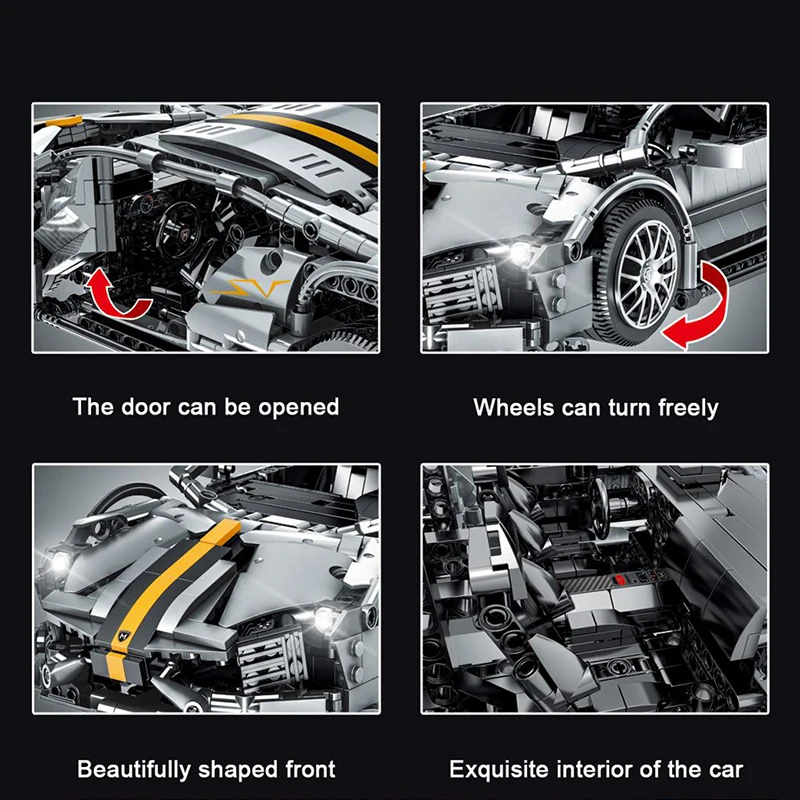 The door can be opened

Wheels can turn freely

Beautifully shaped front

Exquisite interior of the car