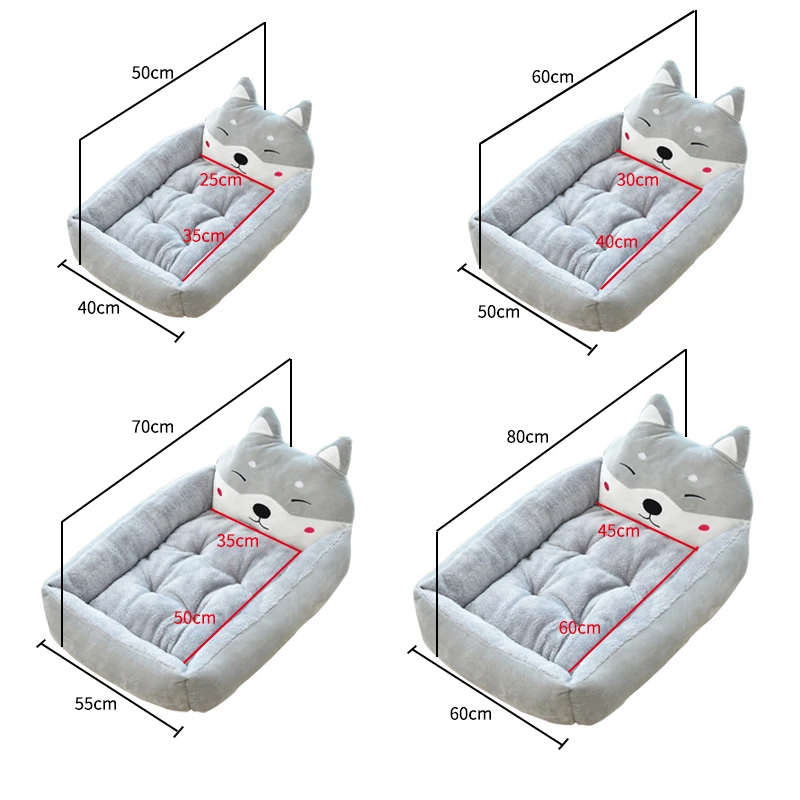 50cm
25cm
35cm
40cm

60cm
30cm
40cm
50cm

70cm
35cm
50cm
55cm

80cm
45cm
60cm
60cm