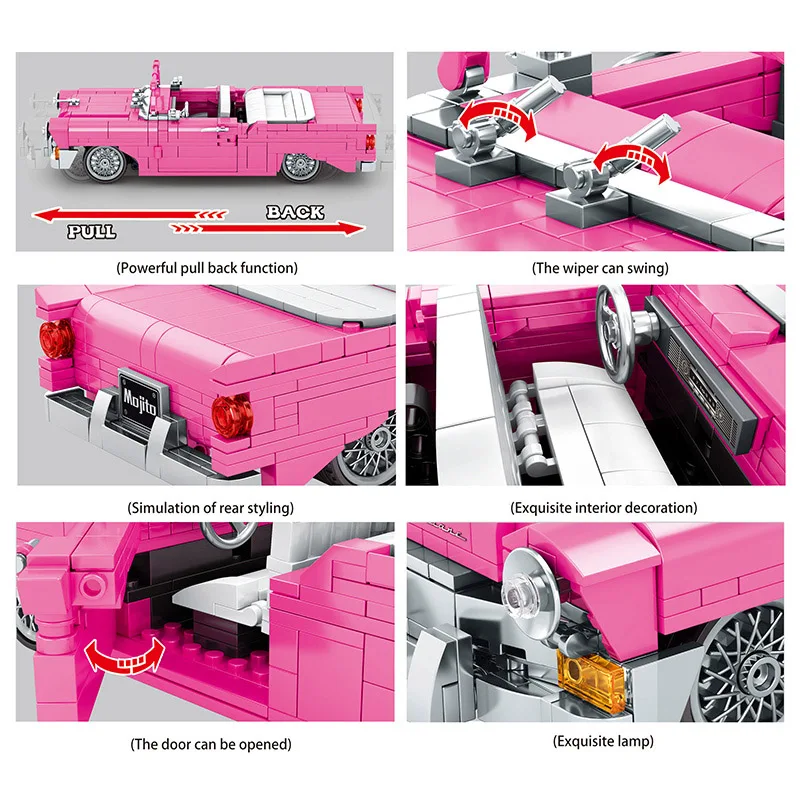 PULL

BACK

(Powerful pull back function)

(The wiper can swing)

Mojito

(Simulation of rear styling)

(Exquisite interior decoration)

(The door can be opened)

(Exquisite lamp)