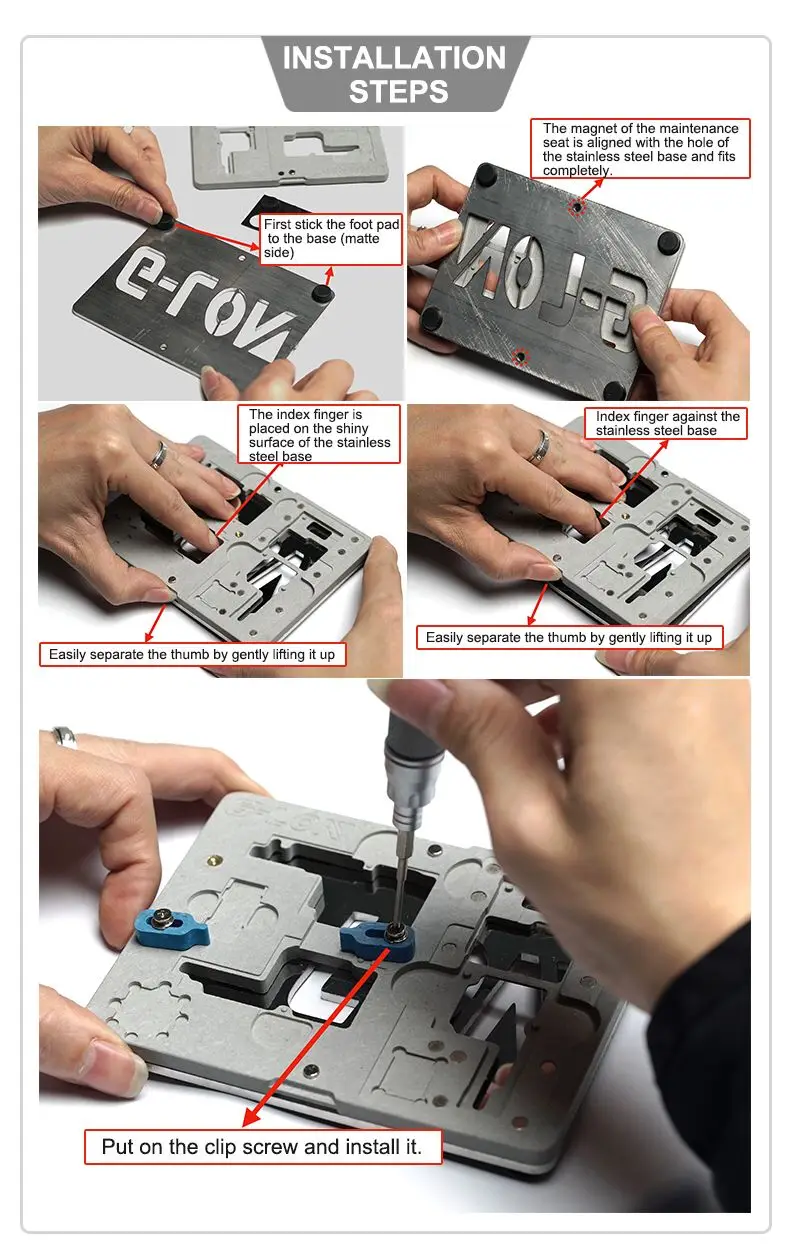 INSTALLATION STEPS

First stick the foot pad to the base (matte side)

e-LON

The magnet of the maintenance seat is aligned with the hole of the stainless steel base and fits completely.

The index finger is placed on the shiny surface of the stainless steel base

Easily separate the thumb by gently lifting it up

Index finger against the stainless steel base

Easily separate the thumb by gently lifting it up

Put on the clip screw and install it.