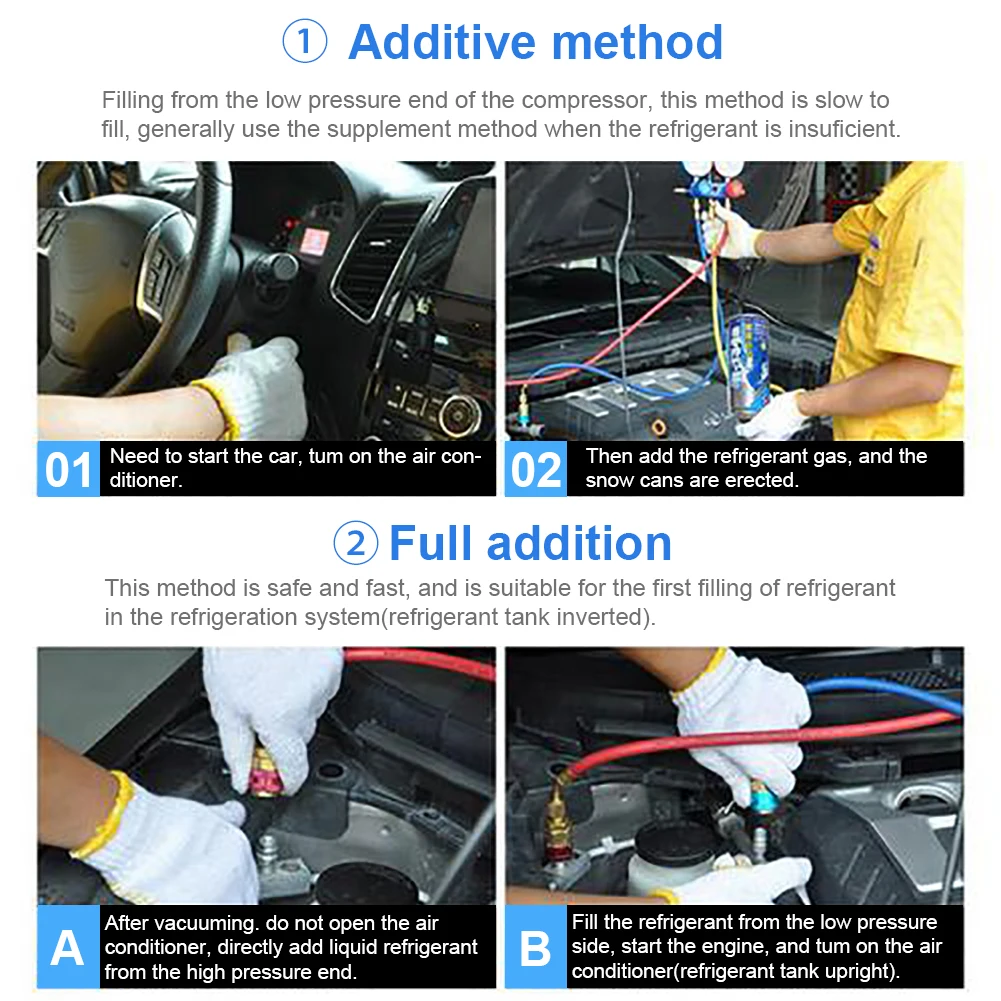 ① Additive method

Filling from the low pressure end of the compressor, this method is slow to fill, generally use the supplement method when the refrigerant is insuficient.

01 Need to start the car, tum on the air conditioner.

02 Then add the refrigerant gas, and the snow cans are erected.

② Full addition

This method is safe and fast, and is suitable for the first filling of refrigerant in the refrigeration system(refrigerant tank inverted).

A After vacuuming. do not open the air conditioner, directly add liquid refrigerant from the high pressure end.

B Fill the refrigerant from the low pressure side, start the engine, and tum on the air conditioner(refrigerant tank upright).