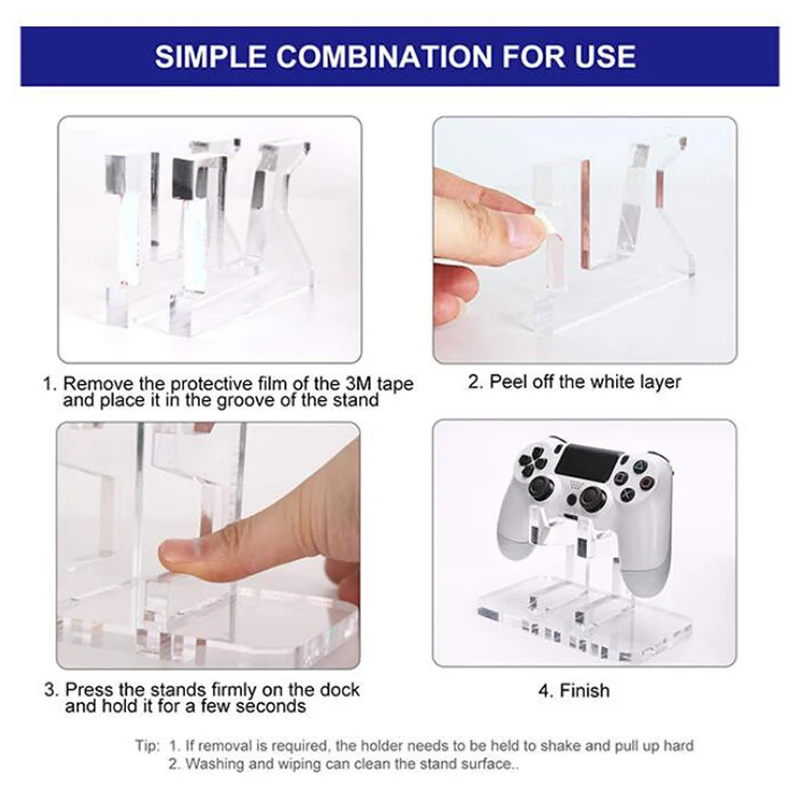 SIMPLE COMBINATION FOR USE

1. Remove the protective film of the 3M tape and place it in the groove of the stand

2. Peel off the white layer

3. Press the stands firmly on the dock and hold it for a few seconds

4. Finish

Tip: 1. If removal is required, the holder needs to be held to shake and pull up hard
2. Washing and wiping can clean the stand surface..