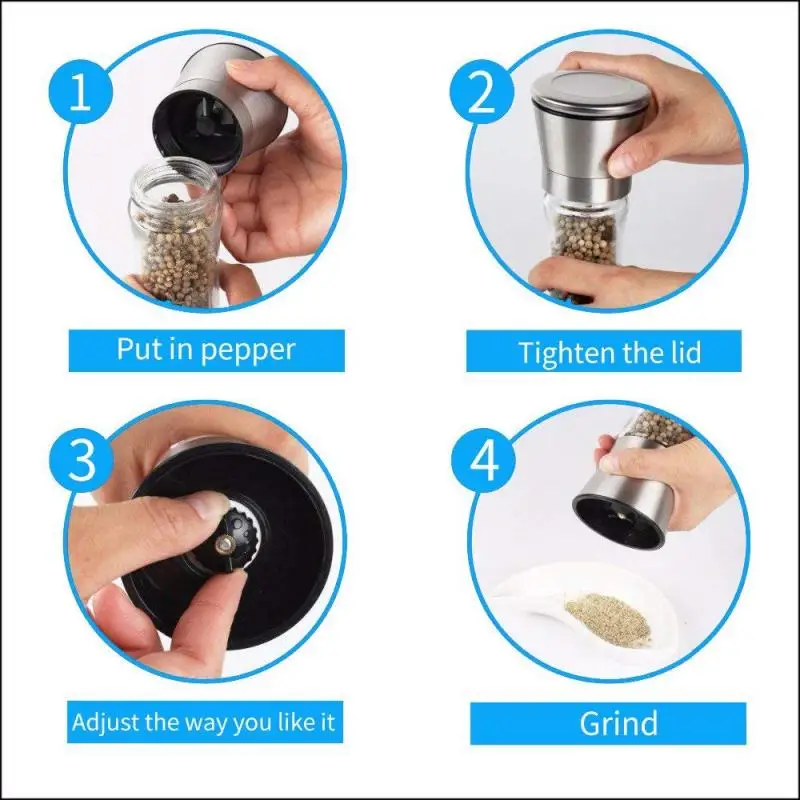 1

Put in pepper

2

Tighten the lid

3

Adjust the way you like it

4

Grind