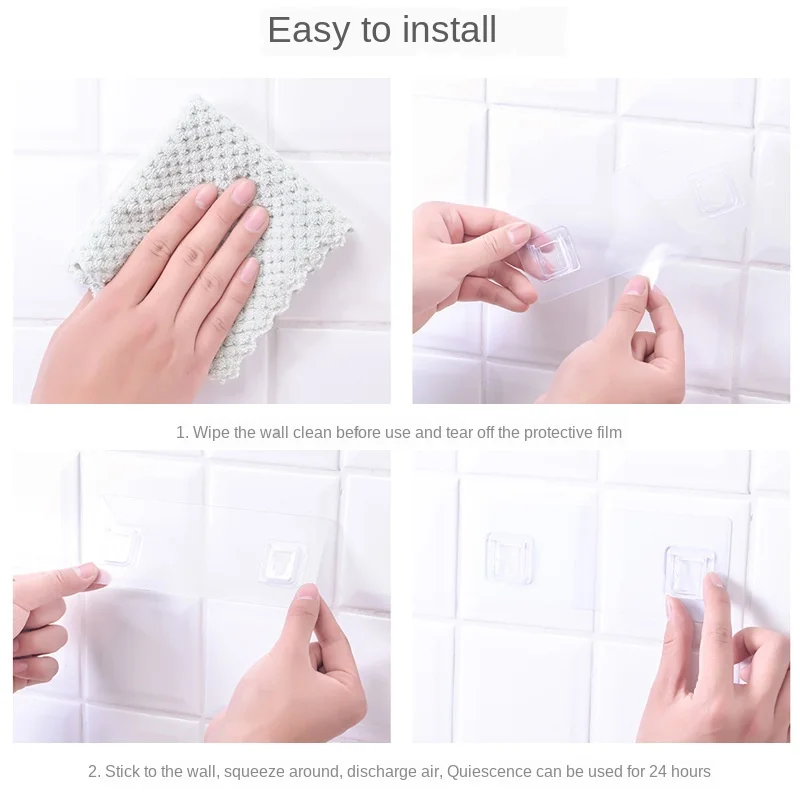 Easy to install

1. Wipe the wall clean before use and tear off the protective film

2. Stick to the wall, squeeze around, discharge air, Quiescence can be used for 24 hours