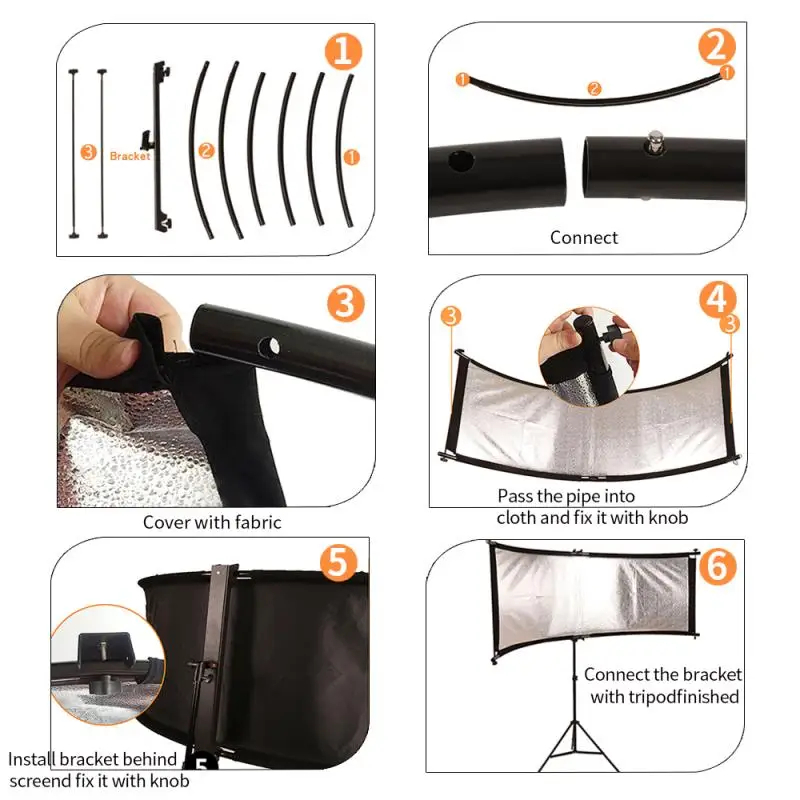 1
3
Bracket
2
1

2
1
2
1
Connect

3
Cover with fabric

4
3
3
Pass the pipe into cloth and fix it with knob

5
Install bracket behind screend fix it with knob

6
Connect the bracket with tripodfinished