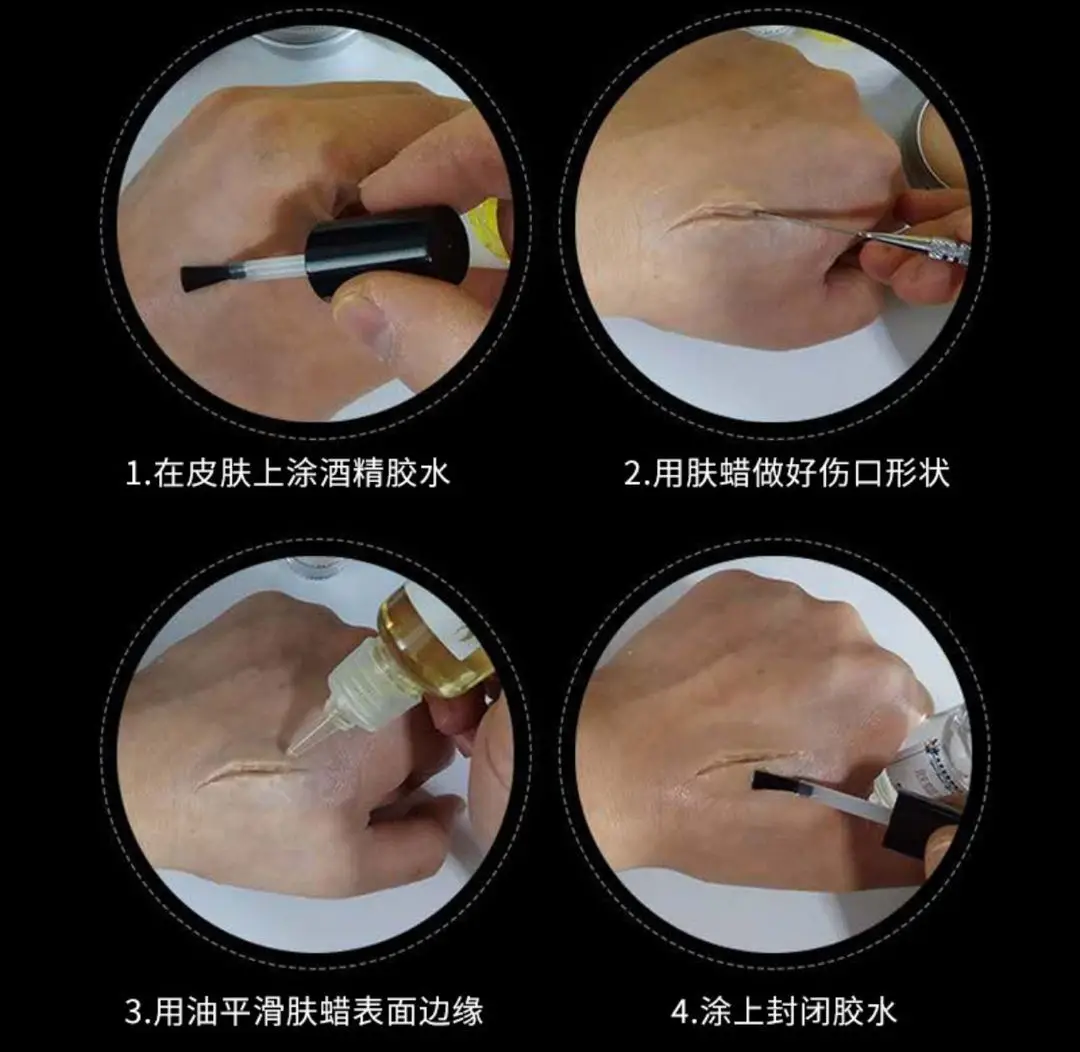 1.在皮肤上涂酒精胶水

2.用肤蜡做好伤口形状

3.用油平滑肤蜡表面边缘

4.涂上封闭胶水