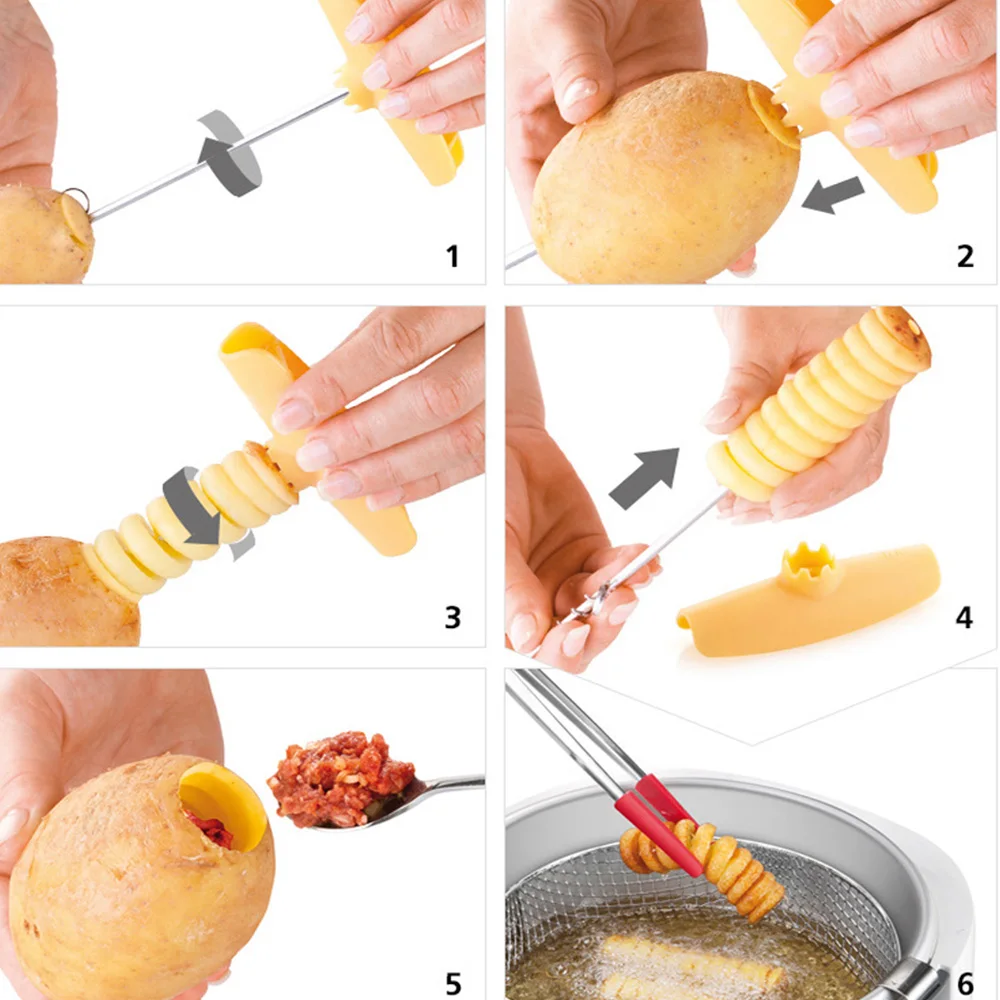 1

2

3

4

5

6