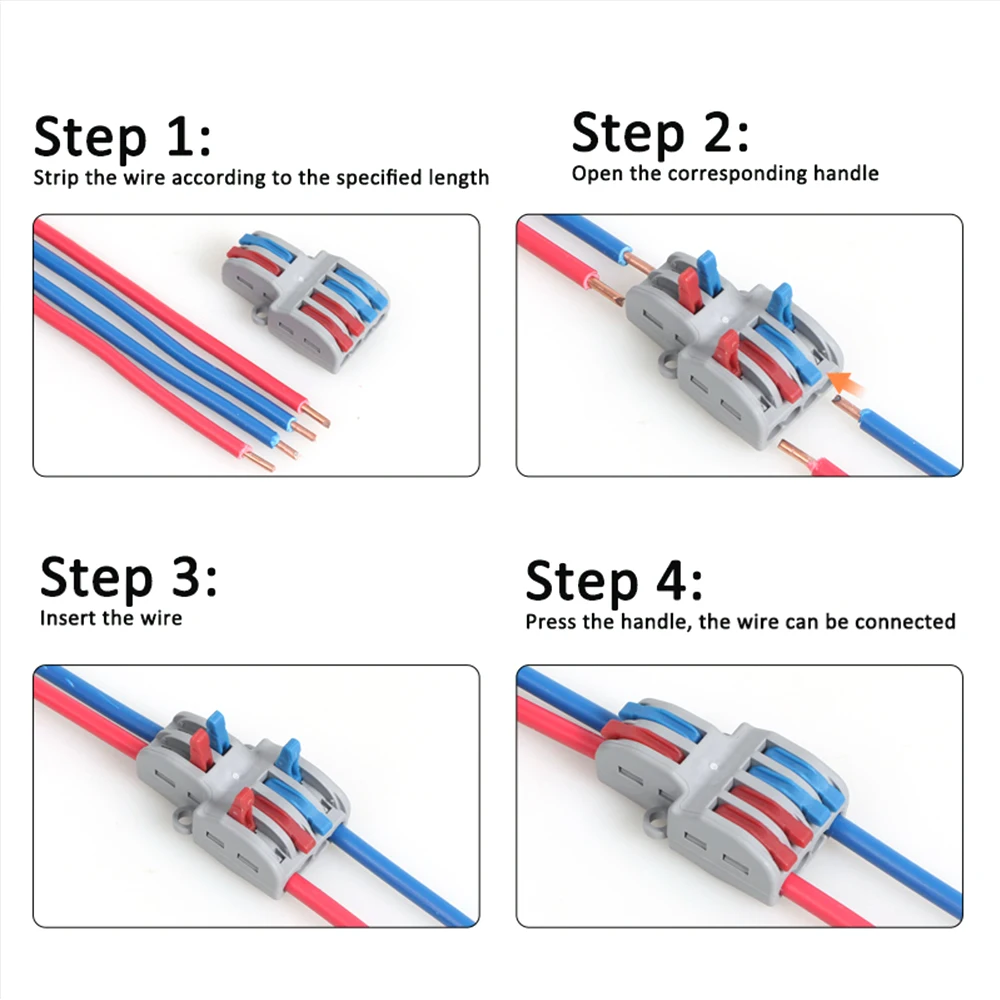 Step 1:
Strip the wire according to the specified length

Step 2:
Open the corresponding handle

Step 3:
Insert the wire

Step 4:
Press the handle, the wire can be connected