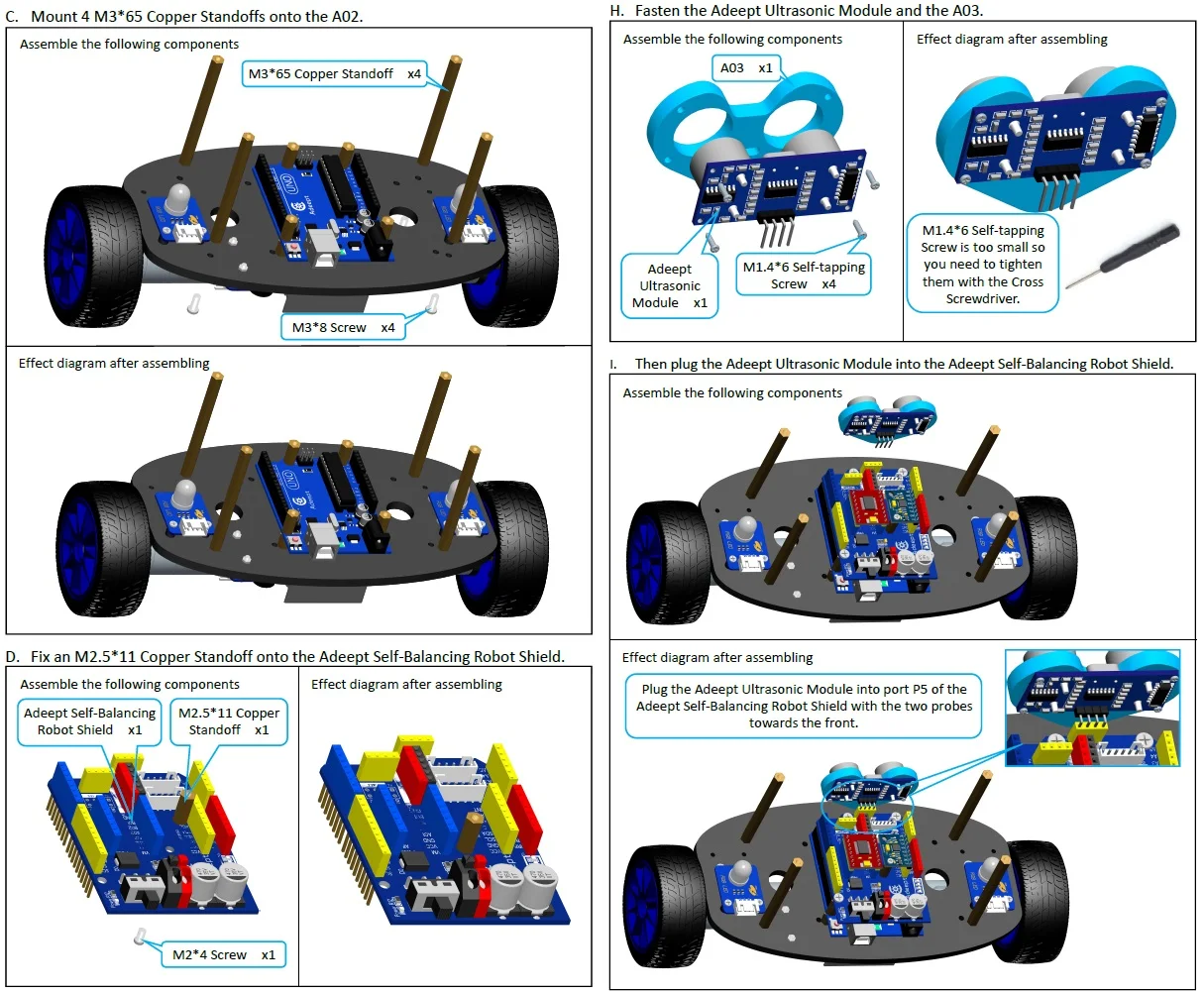 C. Mount 4 M3*65 Copper Standoffs onto the A02.

Assemble the following components

M3*65 Copper Standoff x4

M3*8 Screw x4

Effect diagram after assembling

D. Fix an M2.5*11 Copper Standoff onto the Adeept Self-Balancing Robot Shield.

Assemble the following components

Adeept Self-Balancing Robot Shield x1

M2.5*11 Copper Standoff x1

M2*4 Screw x1

Effect diagram after assembling

H. Fasten the Adeept Ultrasonic Module and the A03.

Assemble the following components

A03 x1

Adeept Ultrasonic Module x1

M1.4*6 Self-tapping Screw x4

Effect diagram after assembling

M1.4*6 Self-tapping Screw is too small so you need to tighten them with the Cross Screwdriver.

I. Then plug the Adeept Ultrasonic Module into the Adeept Self-Balancing Robot Shield.

Assemble the following components

Effect diagram after assembling

Plug the Adeept Ultrasonic Module into port P5 of the Adeept Self-Balancing Robot Shield with the two probes towards the front.