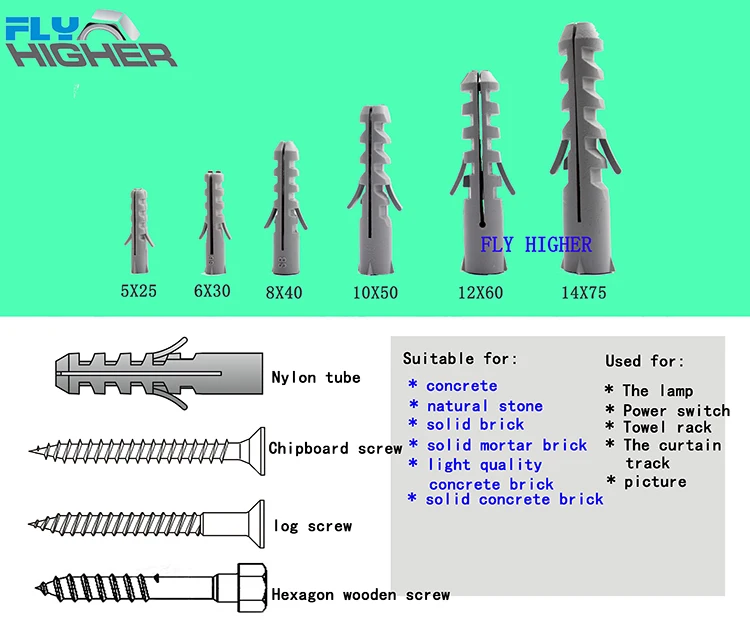 FLY HIGHER

FLY HIGHER

5X25
6X30
8X40
10X50
12X60
14X75

Nylon tube
Chipboard screw
log screw
Hexagon wooden screw

Suitable for:
* concrete
* natural stone
* solid brick
* solid mortar brick
* light quality concrete brick
* solid concrete brick

Used for:
* The lamp
* Power switch
* Towel rack
* The curtain track
* picture