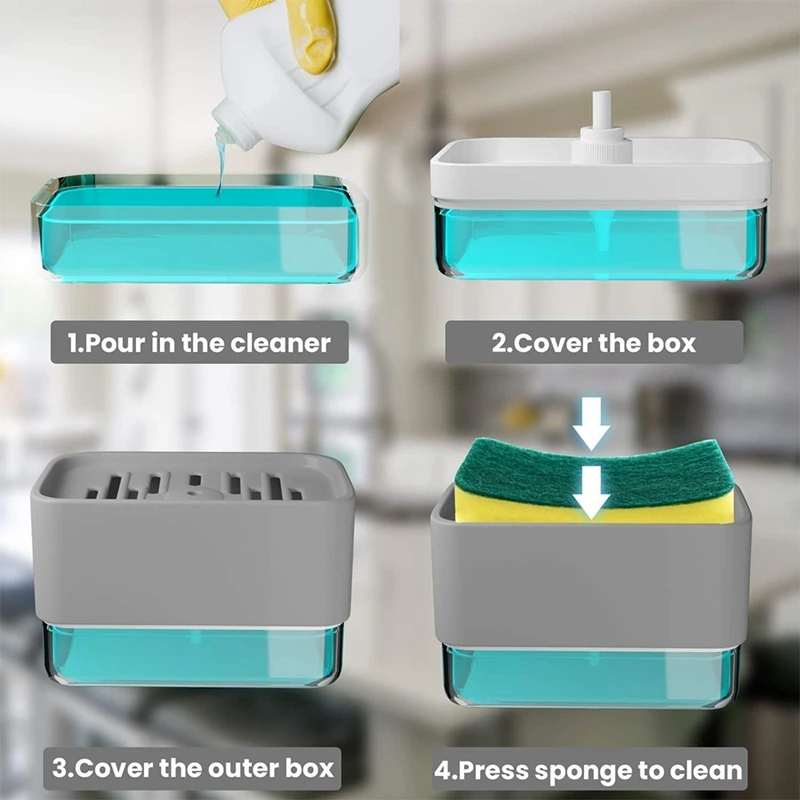 1.Pour in the cleaner

2.Cover the box

3.Cover the outer box

4.Press sponge to clean