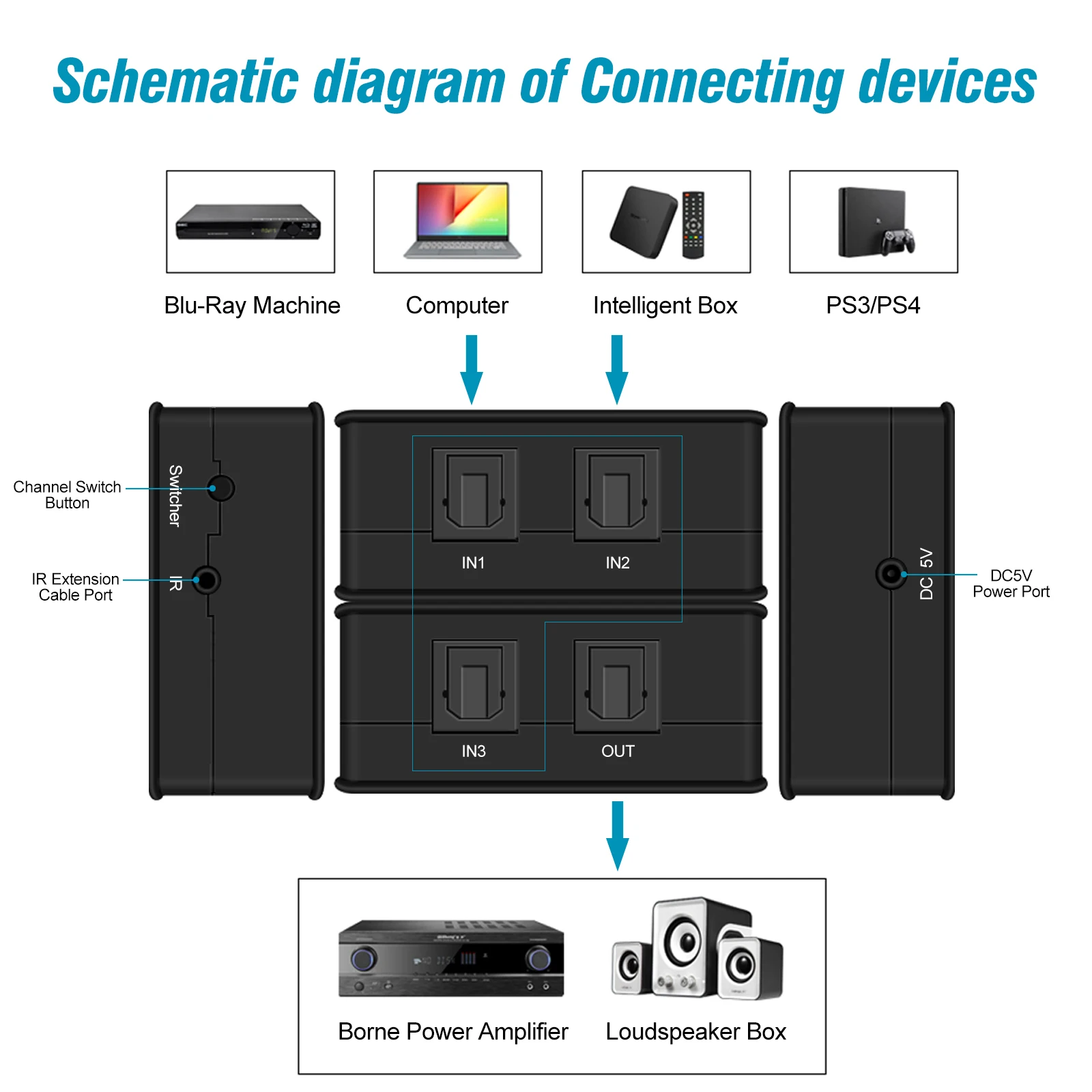 Schematic diagram of Connecting devices

Blu-Ray Machine

Computer

Intelligent Box

PS3/PS4

Channel Switch Button

Switcher

IR Extension Cable Port

IR

IN1

IN2

IN3

OUT

DC 5V

DC5V Power Port

Borne Power Amplifier

Loudspeaker Box