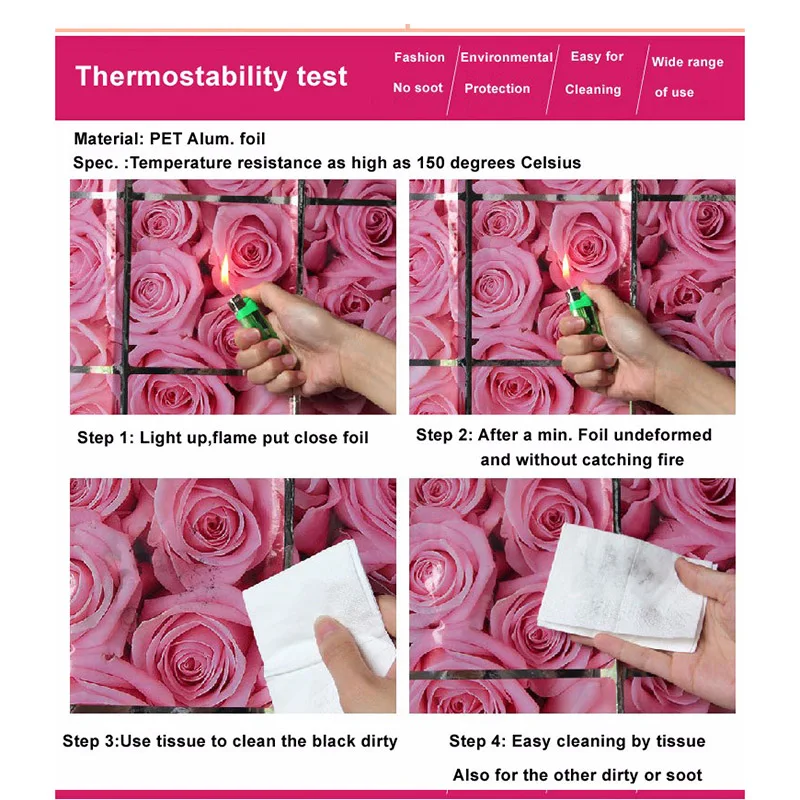 Thermostability test

Fashion
No soot

Environmental
Protection

Easy for
Cleaning

Wide range
of use

Material: PET Alum. foil
Spec. :Temperature resistance as high as 150 degrees Celsius

Step 1: Light up,flame put close foil

Step 2: After a min. Foil undeformed and without catching fire

Step 3:Use tissue to clean the black dirty

Step 4: Easy cleaning by tissue
Also for the other dirty or soot