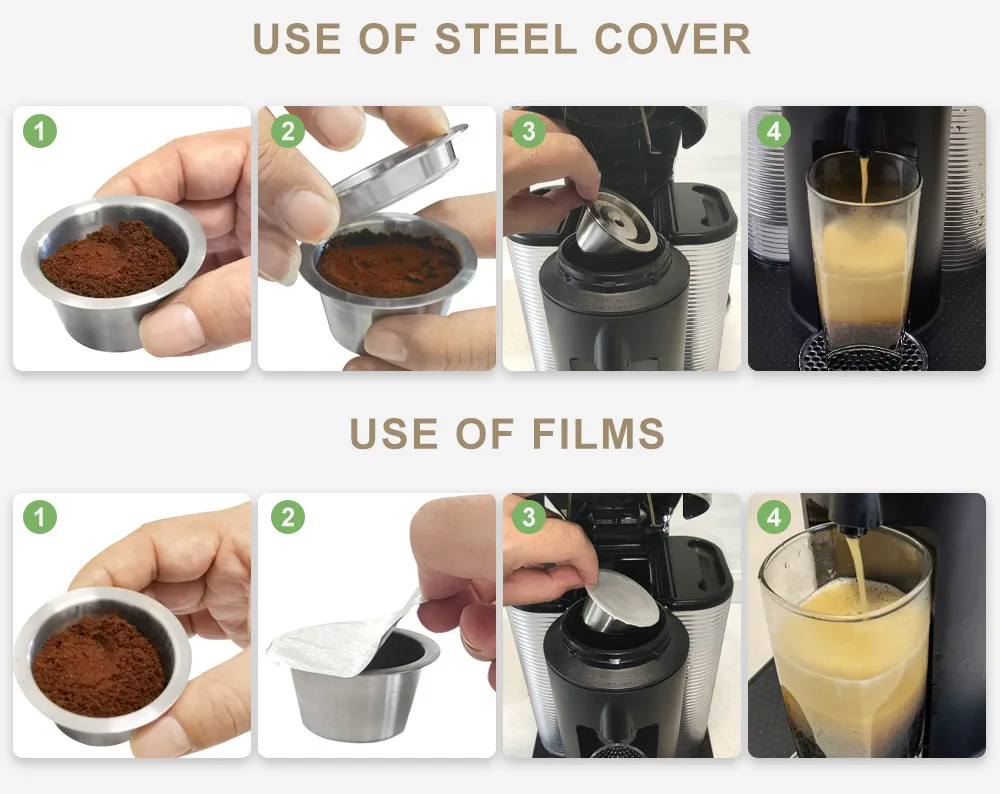 USE OF STEEL COVER

1

2

3

4

USE OF FILMS

1

2

3

4