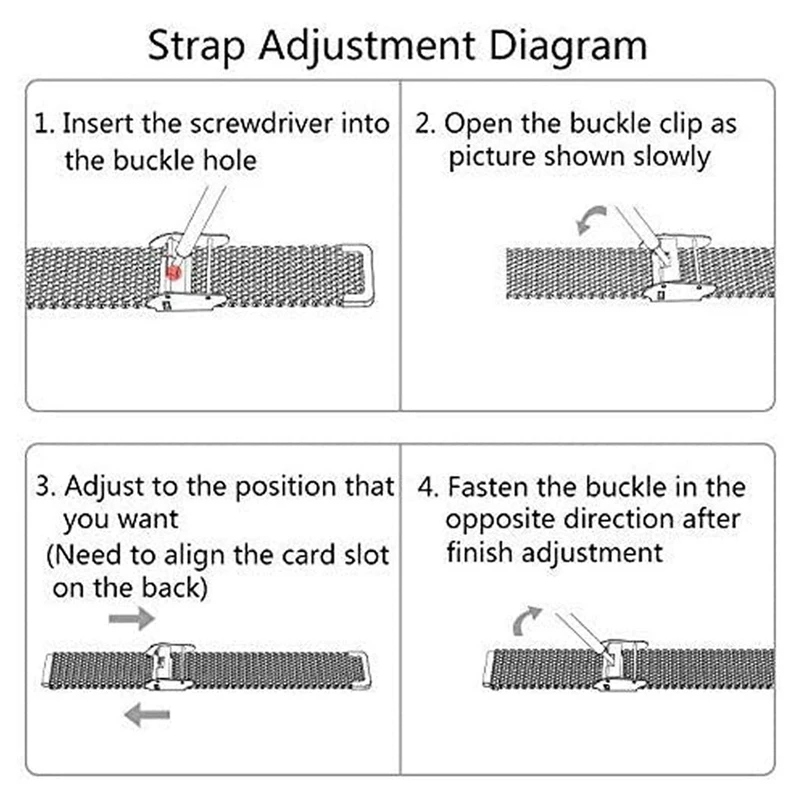 Strap Adjustment Diagram

1. Insert the screwdriver into the buckle hole

2. Open the buckle clip as picture shown slowly

3. Adjust to the position that you want
(Need to align the card slot on the back)

4. Fasten the buckle in the opposite direction after finish adjustment