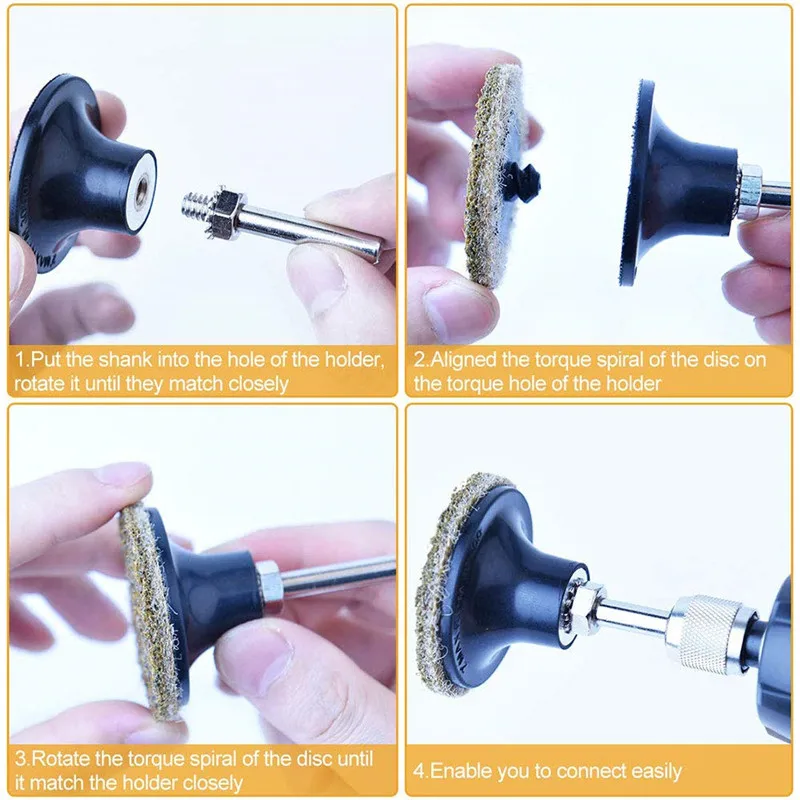 1.Put the shank into the hole of the holder, rotate it until they match closely

2.Aligned the torque spiral of the disc on the torque hole of the holder

3.Rotate the torque spiral of the disc until it match the holder closely

4.Enable you to connect easily