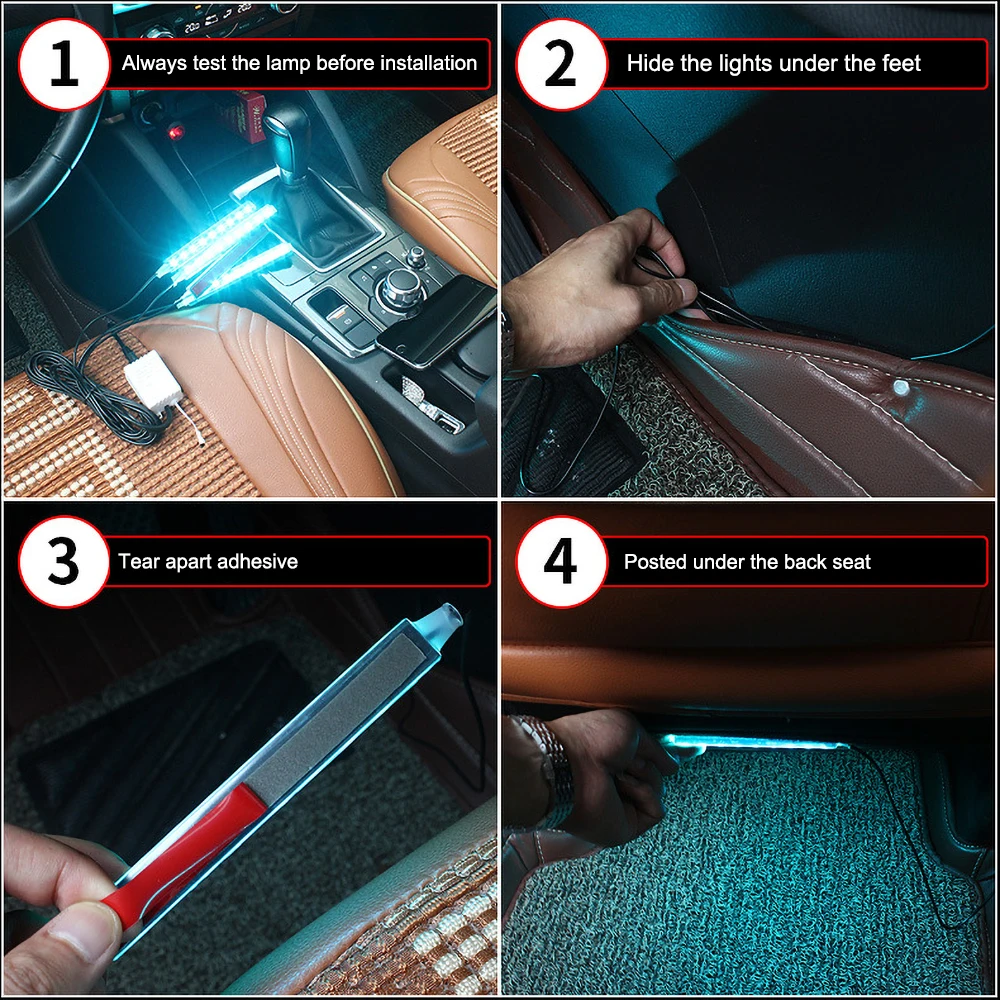 1 Always test the lamp before installation

2 Hide the lights under the feet

3 Tear apart adhesive

4 Posted under the back seat