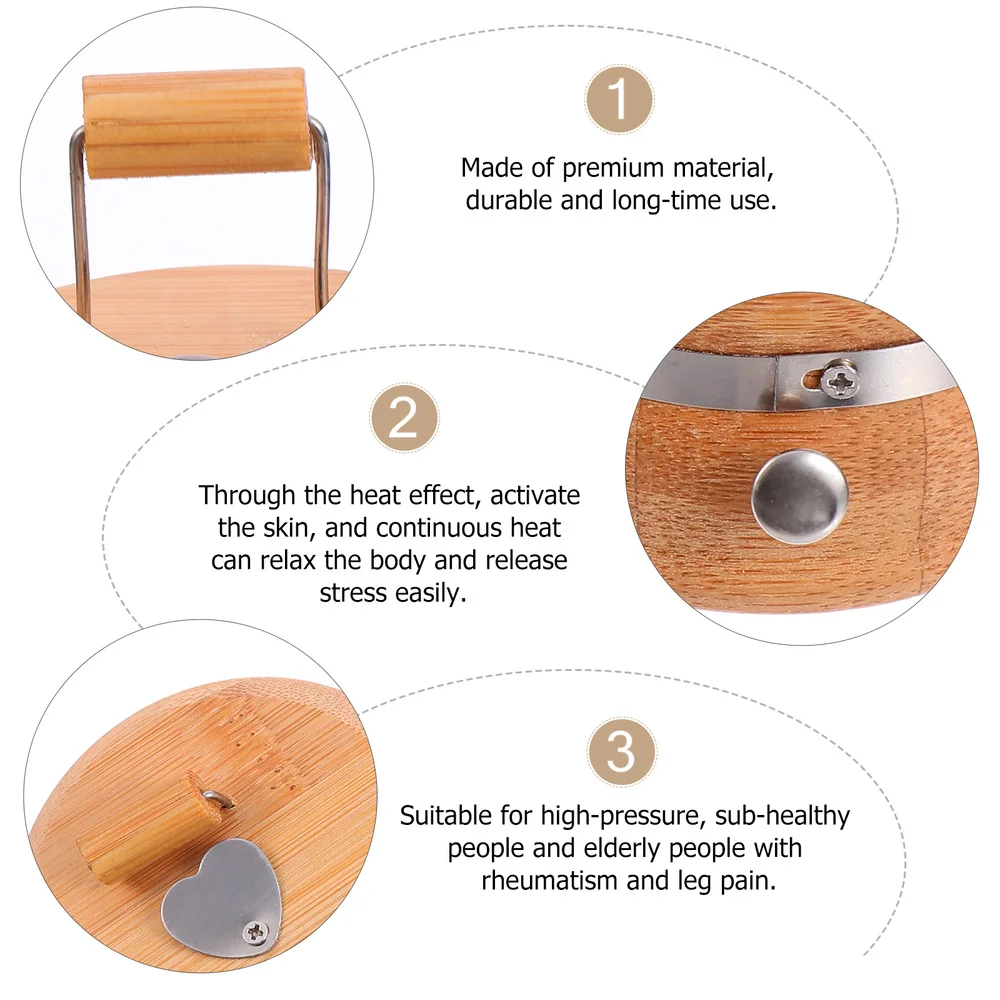 1

Made of premium material, durable and long-time use.

2

Through the heat effect, activate the skin, and continuous heat can relax the body and release stress easily.

3

Suitable for high-pressure, sub-healthy people and elderly people with rheumatism and leg pain.