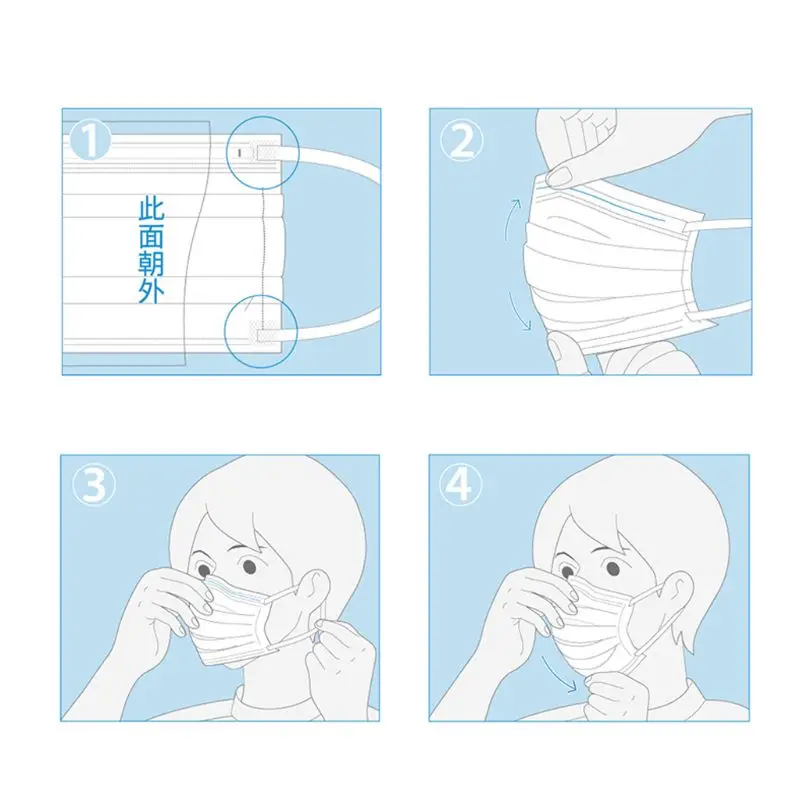 ①
此面朝外
②
③
④