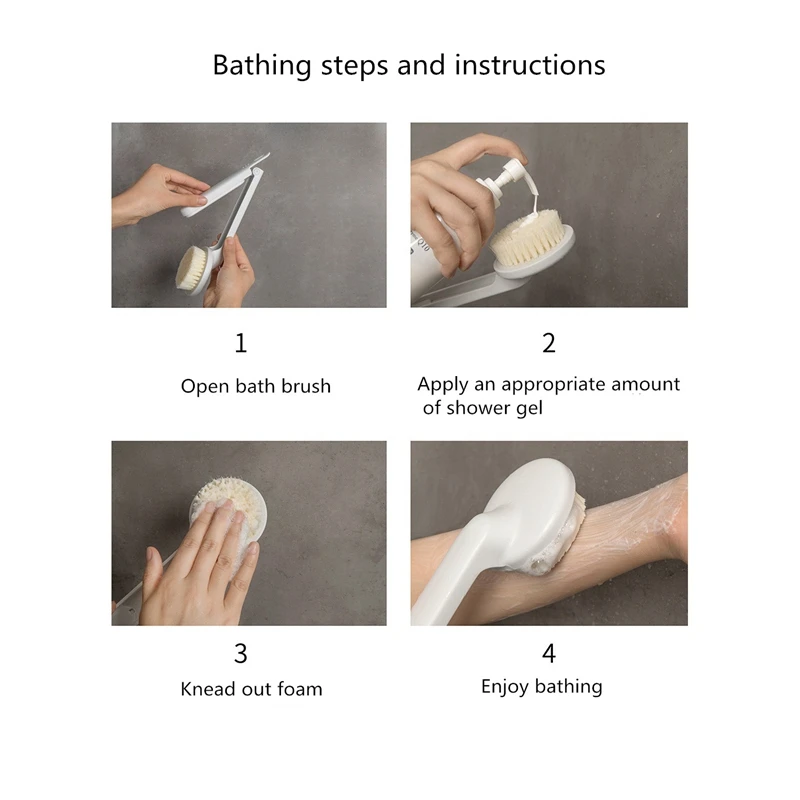 Bathing steps and instructions

1

Open bath brush

2

Apply an appropriate amount of shower gel

3

Knead out foam

4

Enjoy bathing