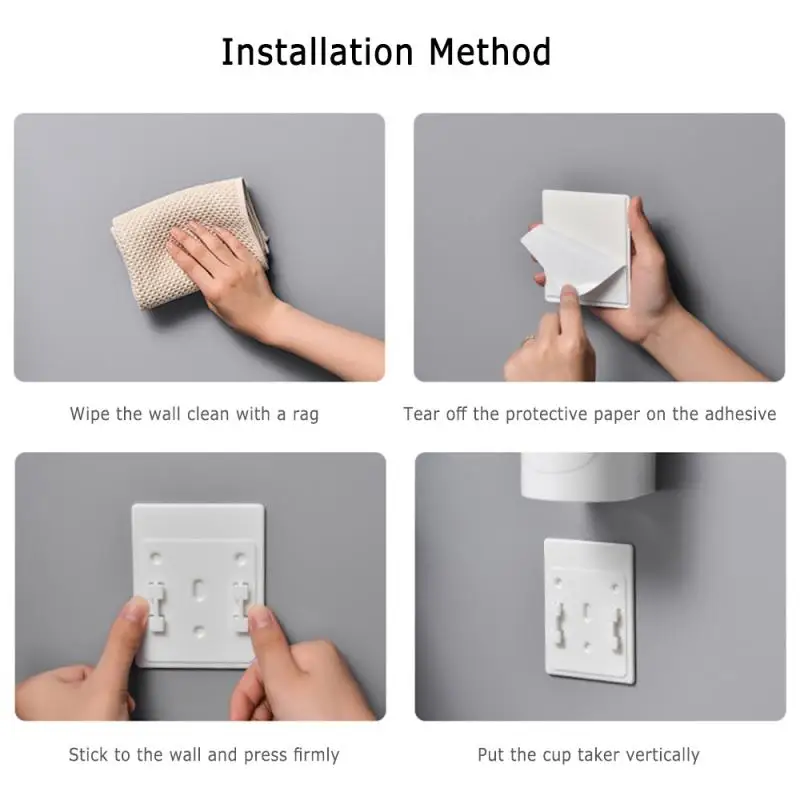 Installation Method

Wipe the wall clean with a rag

Tear off the protective paper on the adhesive

Stick to the wall and press firmly

Put the cup taker vertically