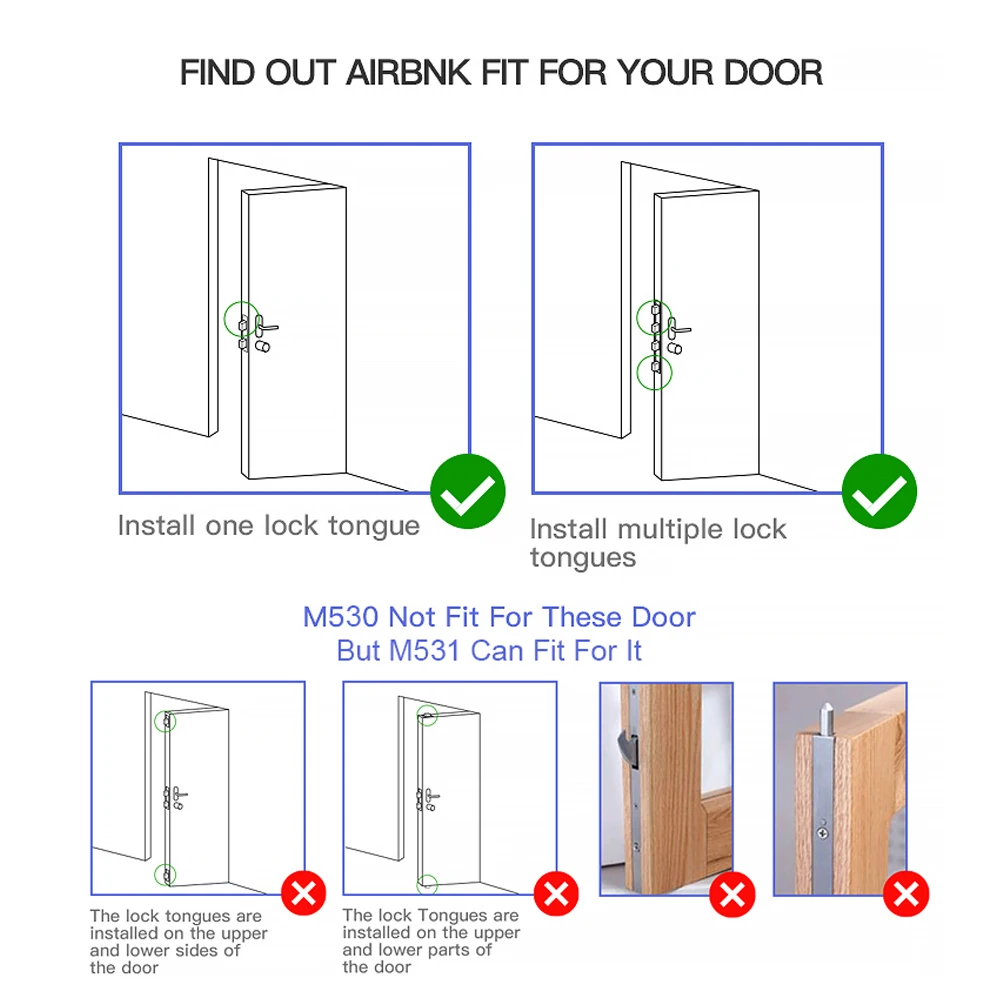 FIND OUT AIRBNK FIT FOR YOUR DOOR

Install one lock tongue

Install multiple lock tongues

M530 Not Fit For These Door
But M531 Can Fit For It

The lock tongues are installed on the upper and lower sides of the door

The lock Tongues are installed on the upper and lower parts of the door