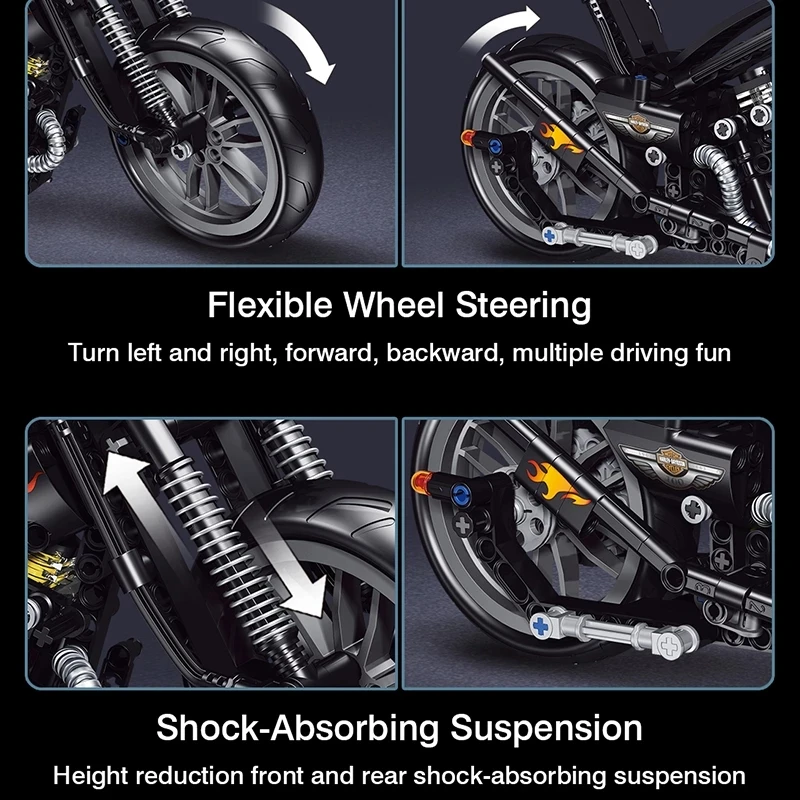 Flexible Wheel Steering

Turn left and right, forward, backward, multiple driving fun

Shock-Absorbing Suspension

Height reduction front and rear shock-absorbing suspension