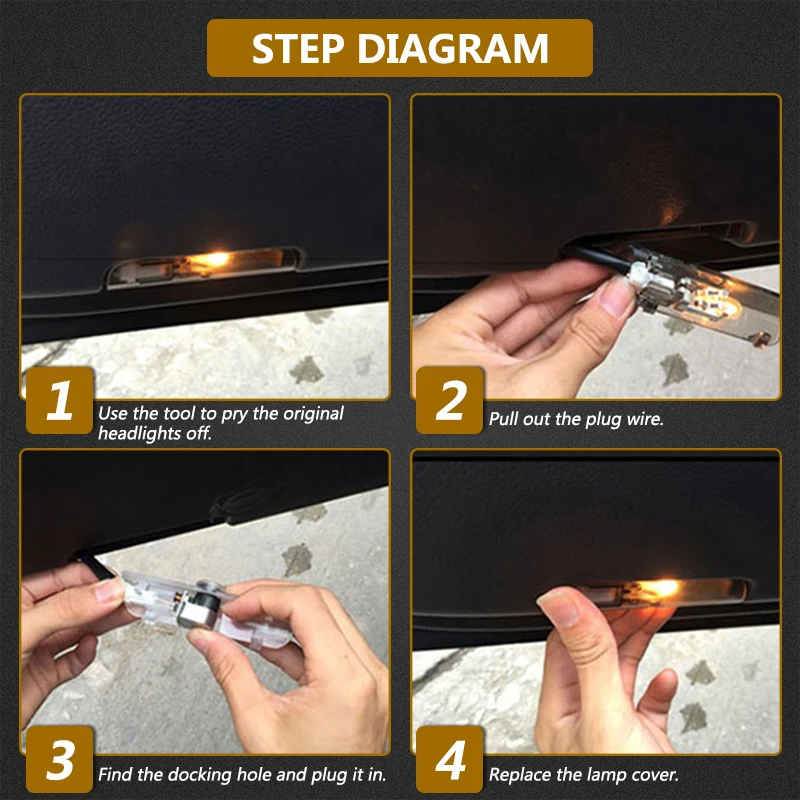 STEP DIAGRAM

1 Use the tool to pry the original headlights off.

2 Pull out the plug wire.

3 Find the docking hole and plug it in.

4 Replace the lamp cover.