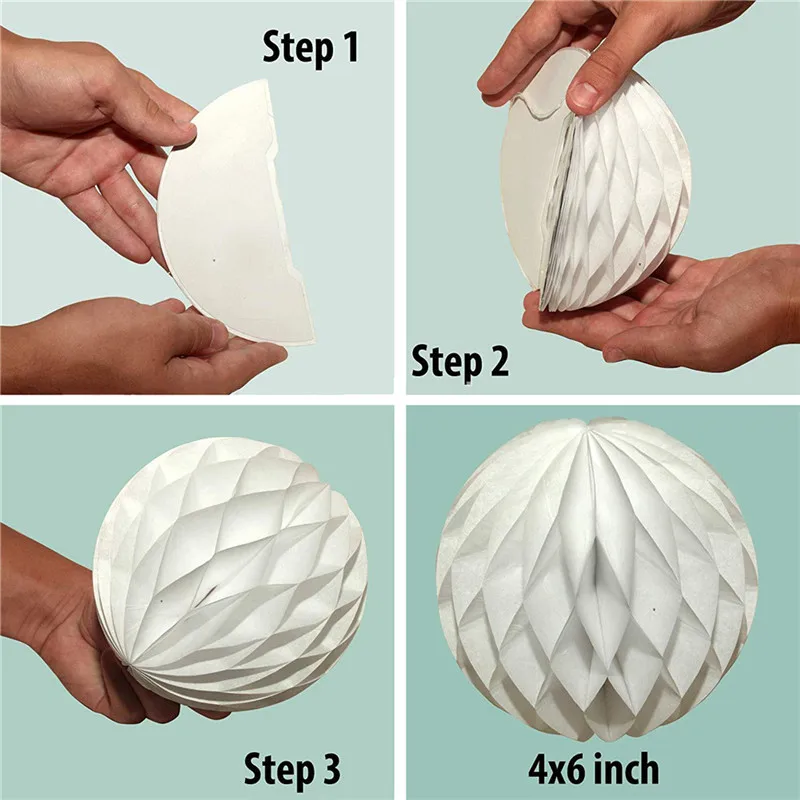 Step 1

Step 2

Step 3

4x6 inch