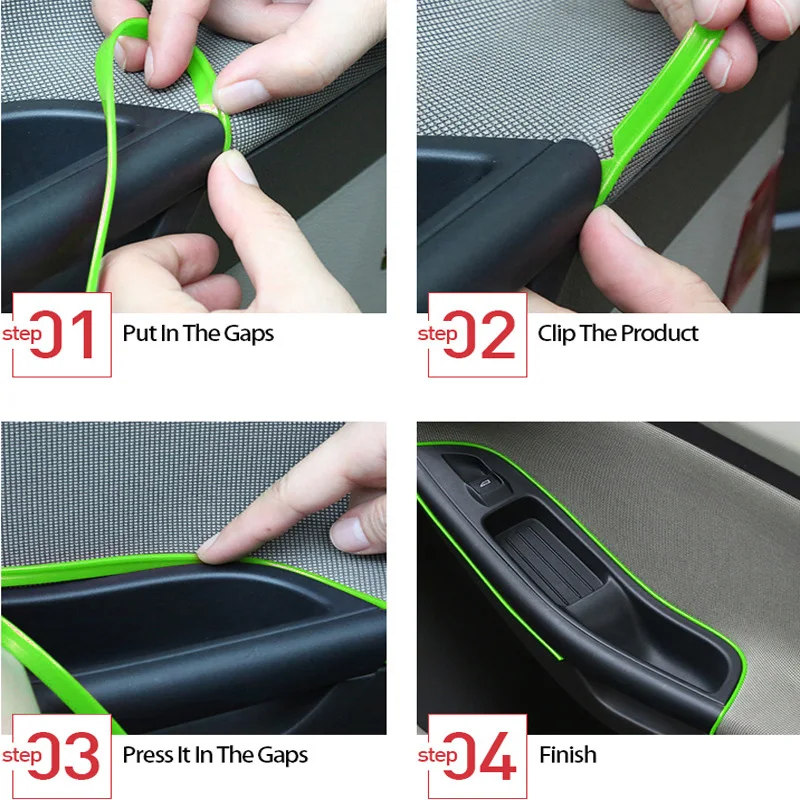 step 01 Put In The Gaps

step 02 Clip The Product

step 03 Press It In The Gaps

step 04 Finish