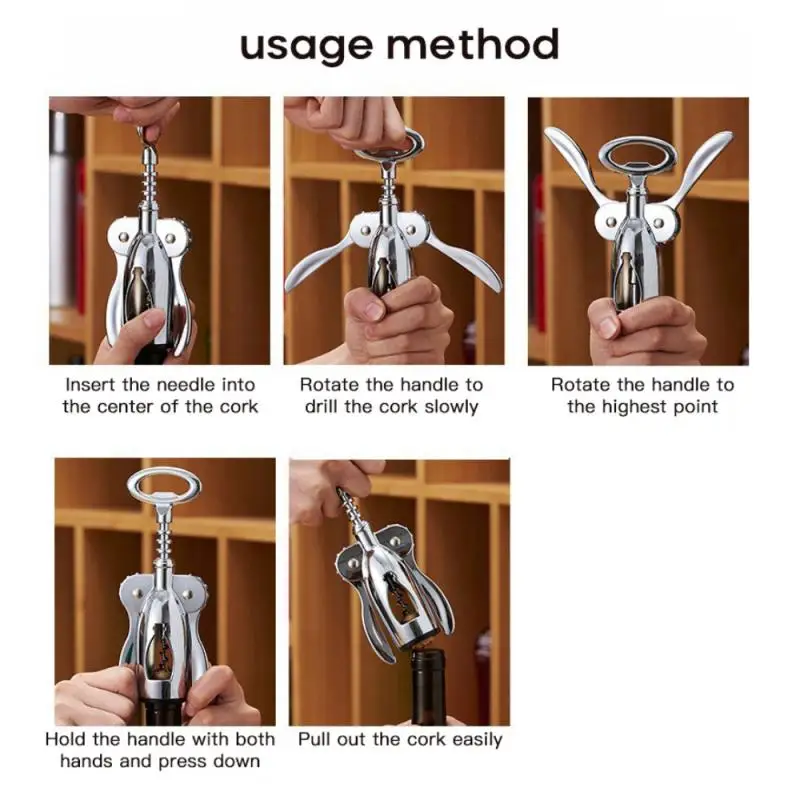 usage method

Insert the needle into the center of the cork

Rotate the handle to drill the cork slowly

Rotate the handle to the highest point

Hold the handle with both hands and press down

Pull out the cork easily