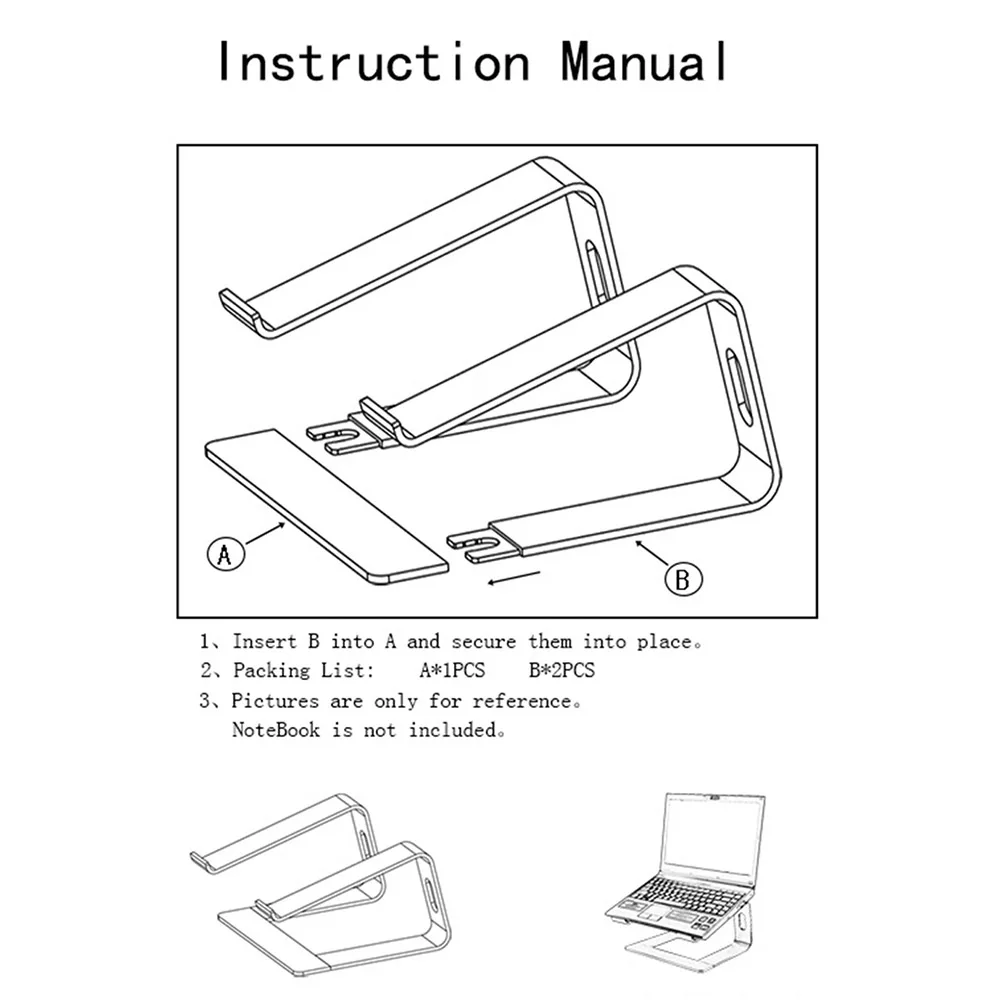 Instruction Manual

A

B

1、Insert B into A and secure them into place。
2、Packing List: A*1PCS B*2PCS
3、Pictures are only for reference。
NoteBook is not included。