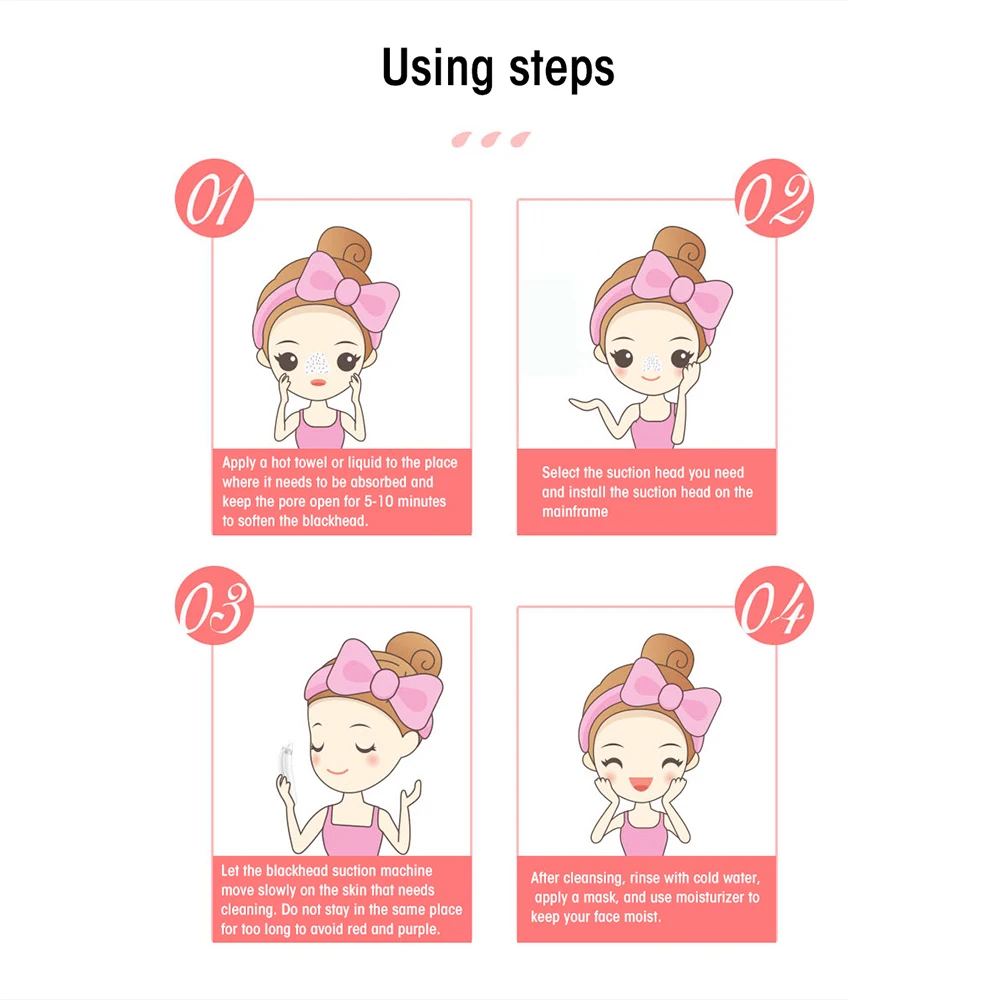 Using steps

01

Apply a hot towel or liquid to the place where it needs to be absorbed and keep the pore open for 5-10 minutes to soften the blackhead.

02

Select the suction head you need and install the suction head on the mainframe

03

Let the blackhead suction machine move slowly on the skin that needs cleaning. Do not stay in the same place for too long to avoid red and purple.

04

After cleansing, rinse with cold water, apply a mask, and use moisturizer to keep your face moist.