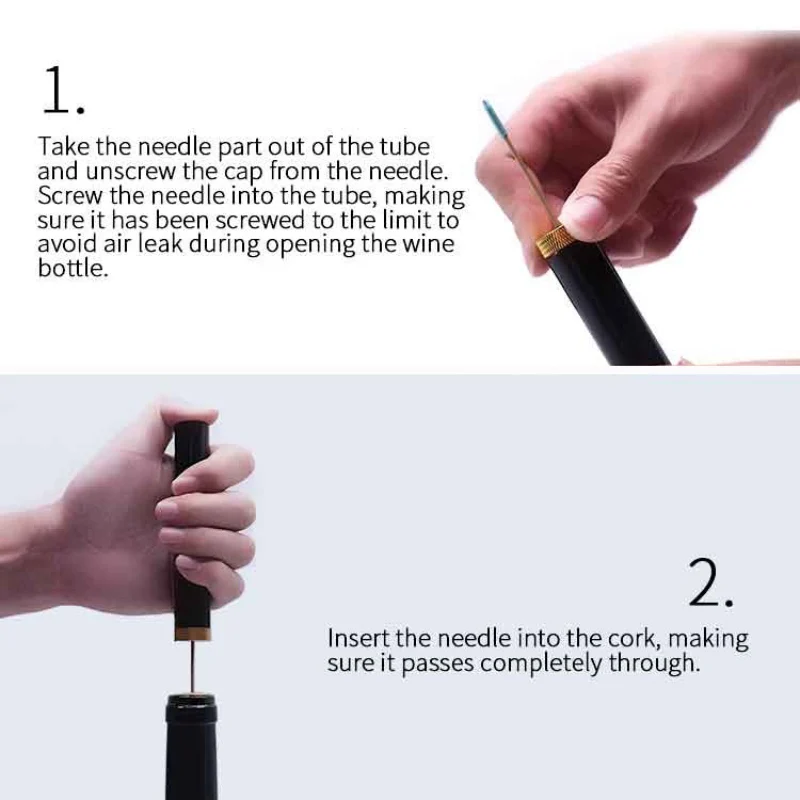 1.

Take the needle part out of the tube and unscrew the cap from the needle. Screw the needle into the tube, making sure it has been screwed to the limit to avoid air leak during opening the wine bottle.

2.

Insert the needle into the cork, making sure it passes completely through.