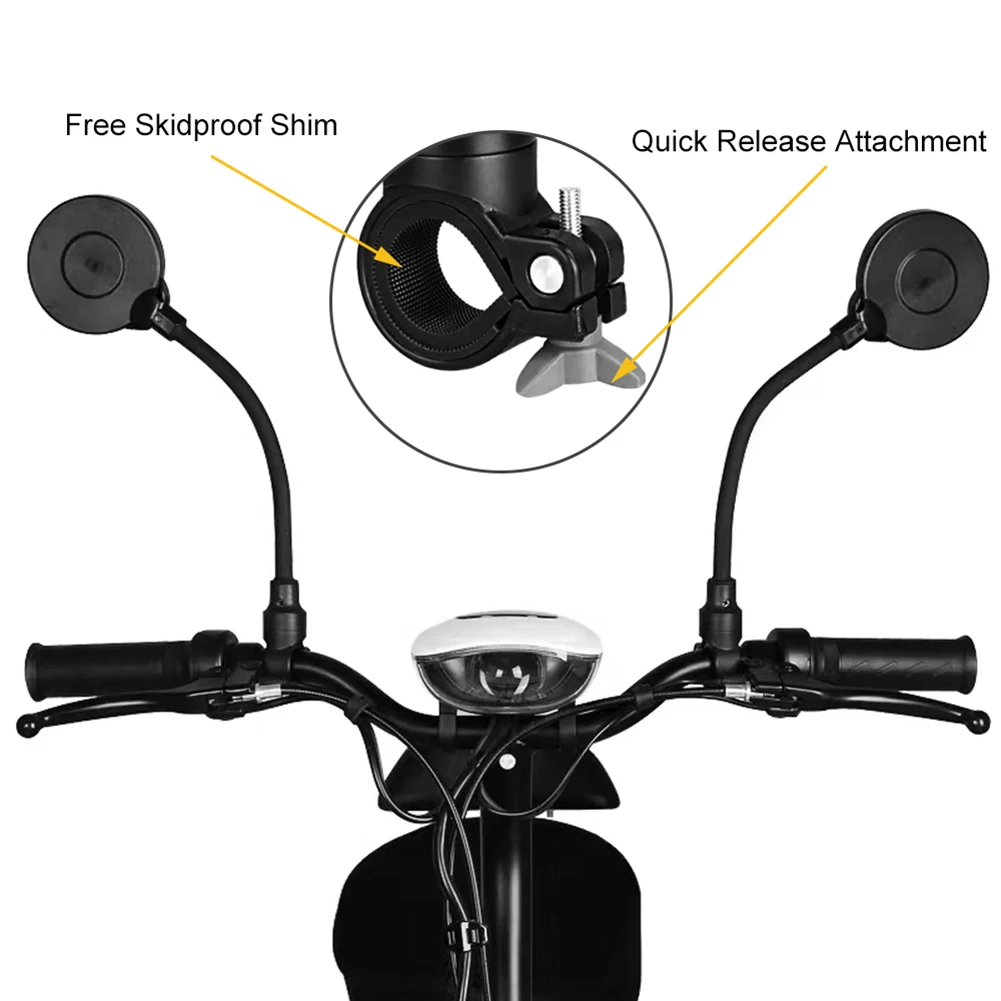 Free Skidproof Shim

Quick Release Attachment