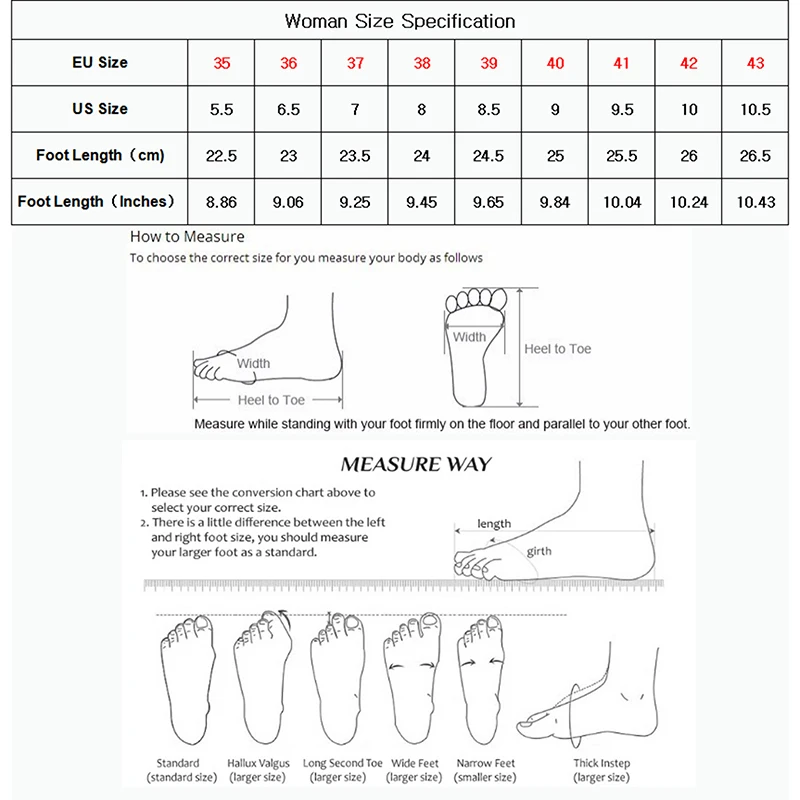 Woman Size Specification

| EU Size | 35 | 36 | 37 | 38 | 39 | 40 | 41 | 42 | 43 |
|---|---|---|---|---|---|---|---|---|---|
| US Size | 5.5 | 6.5 | 7 | 8 | 8.5 | 9 | 9.5 | 10 | 10.5 |
| Foot Length（cm) | 22.5 | 23 | 23.5 | 24 | 24.5 | 25 | 25.5 | 26 | 26.5 |
| Foot Length（Inches) | 8.86 | 9.06 | 9.25 | 9.45 | 9.65 | 9.84 | 10.04 | 10.24 | 10.43 |

How to Measure
To choose the correct size for you measure your body as follows

Width
Heel to Toe
Width
Heel to Toe

Measure while standing with your foot firmly on the floor and parallel to your other foot.

MEASURE WAY

1. Please see the conversion chart above to select your correct size.
2. There is a little difference between the left and right foot size, you should measure your larger foot as a standard.

length
girth

Standard (standard size)
Hallux Valgus (larger size)
Long Second Toe (larger size)
Wide Feet (larger size)
Narrow Feet (smaller size)
Thick Instep (larger size)