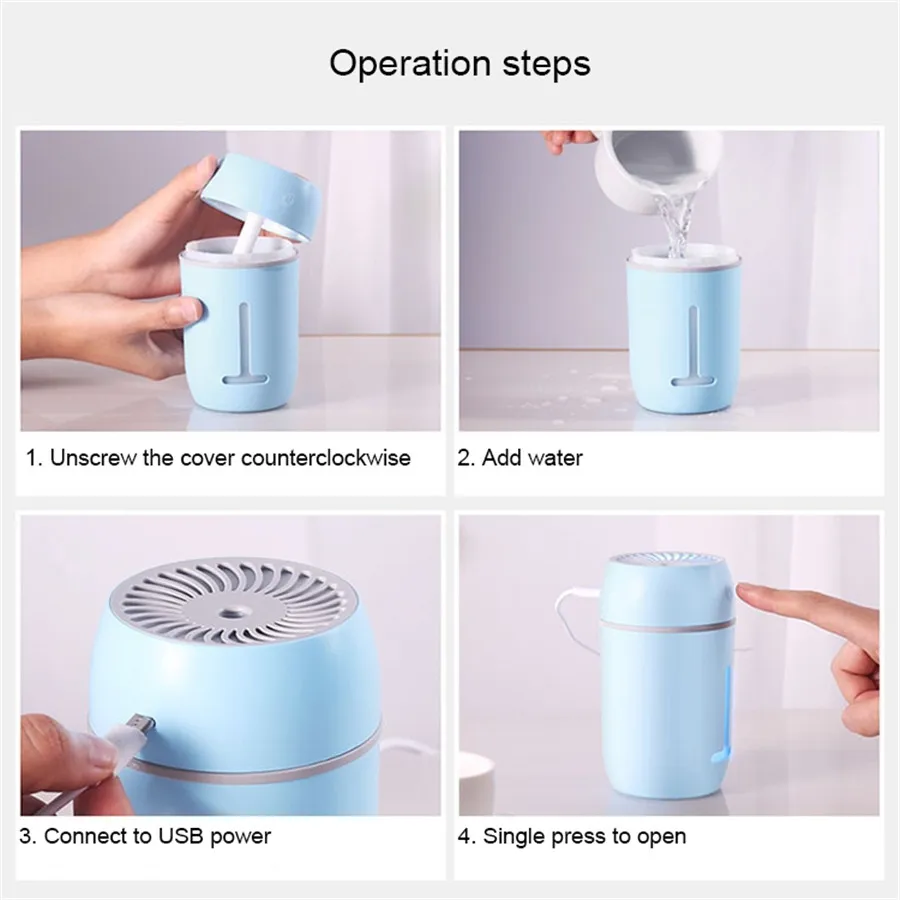 Operation steps

1. Unscrew the cover counterclockwise

2. Add water

3. Connect to USB power

4. Single press to open