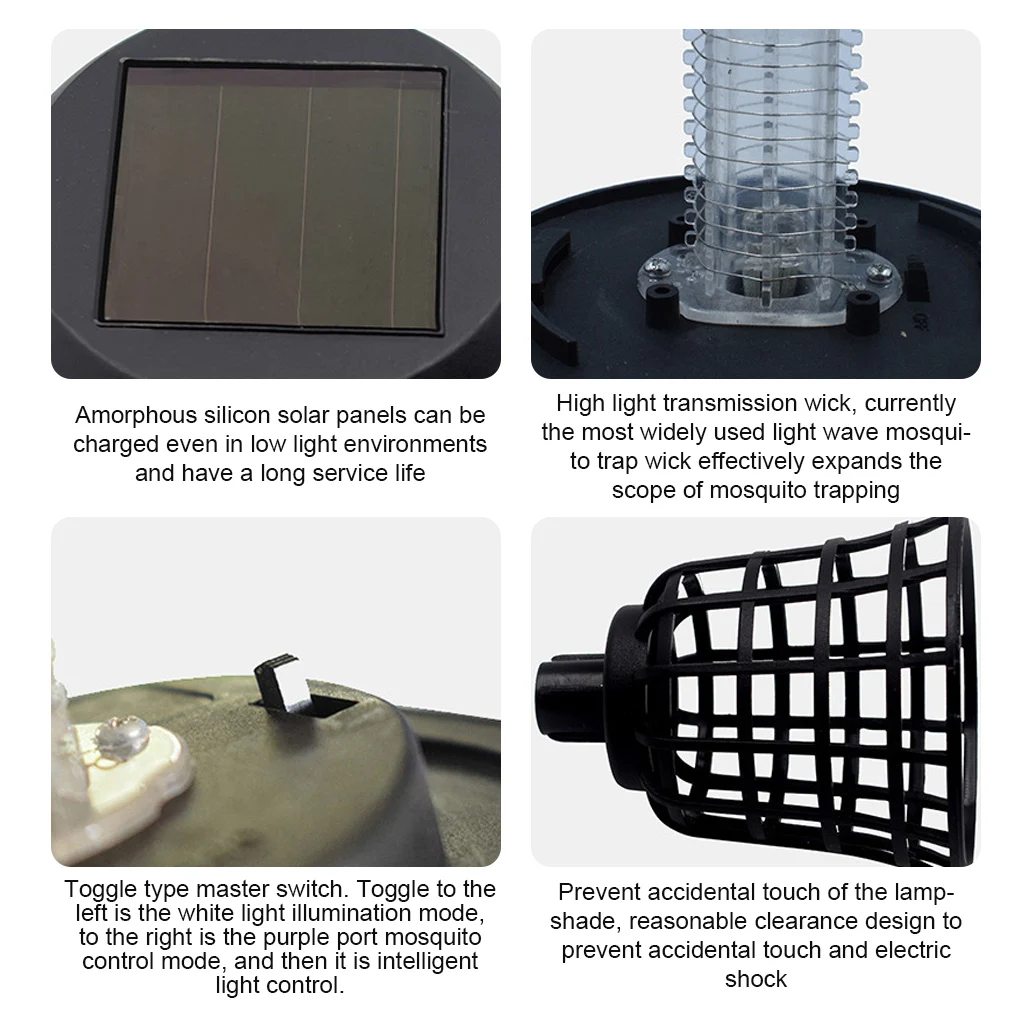 Amorphous silicon solar panels can be charged even in low light environments and have a long service life

High light transmission wick, currently the most widely used light wave mosquito trap wick effectively expands the scope of mosquito trapping

Toggle type master switch. Toggle to the left is the white light illumination mode, to the right is the purple port mosquito control mode, and then it is intelligent light control.

Prevent accidental touch of the lampshade, reasonable clearance design to prevent accidental touch and electric shock