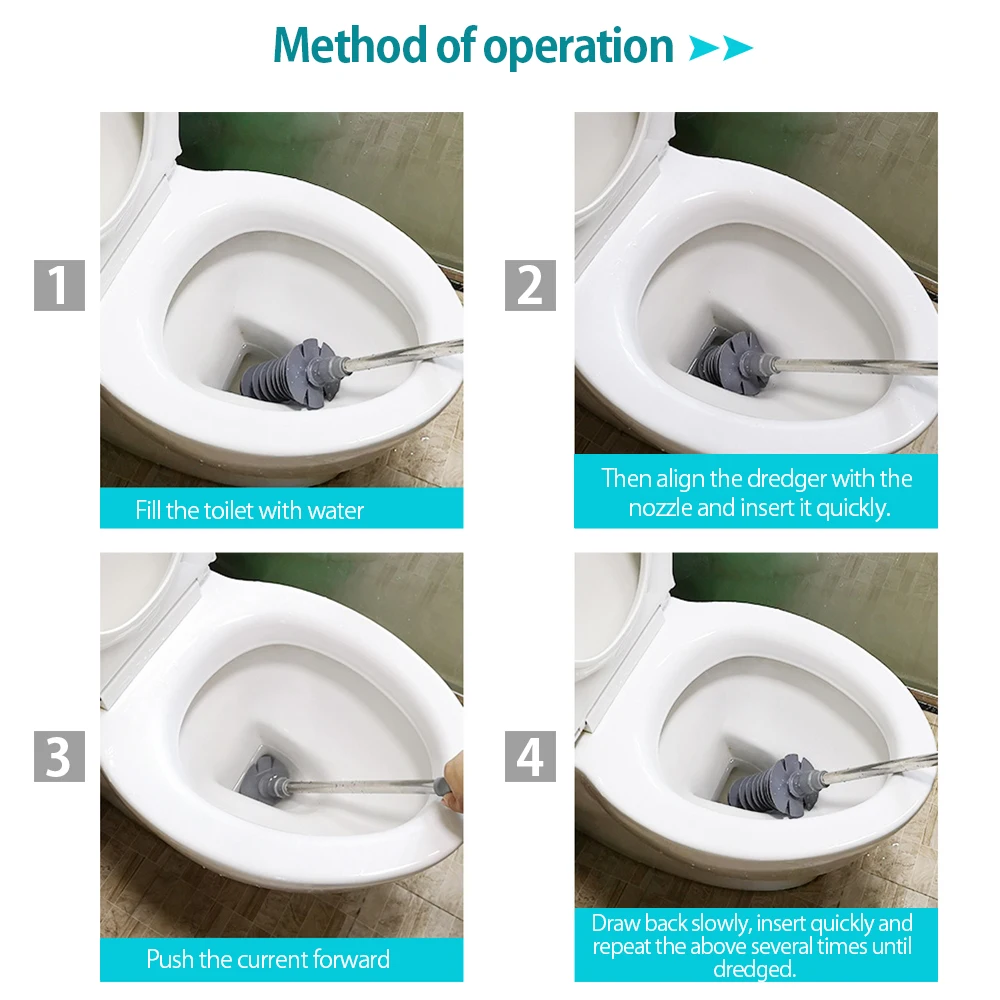 Method of operation

1

Fill the toilet with water

2

Then align the dredger with the nozzle and insert it quickly.

3

Push the current forward

4

Draw back slowly, insert quickly and repeat the above several times until dredged.