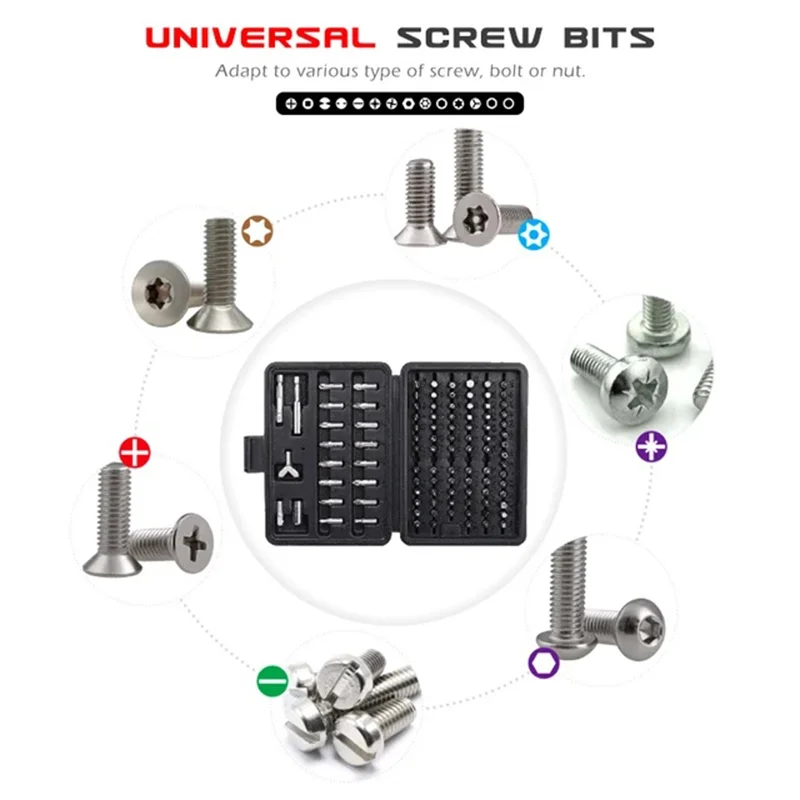 UNIVERSAL SCREW BITS
Adapt to various type of screw, bolt or nut.